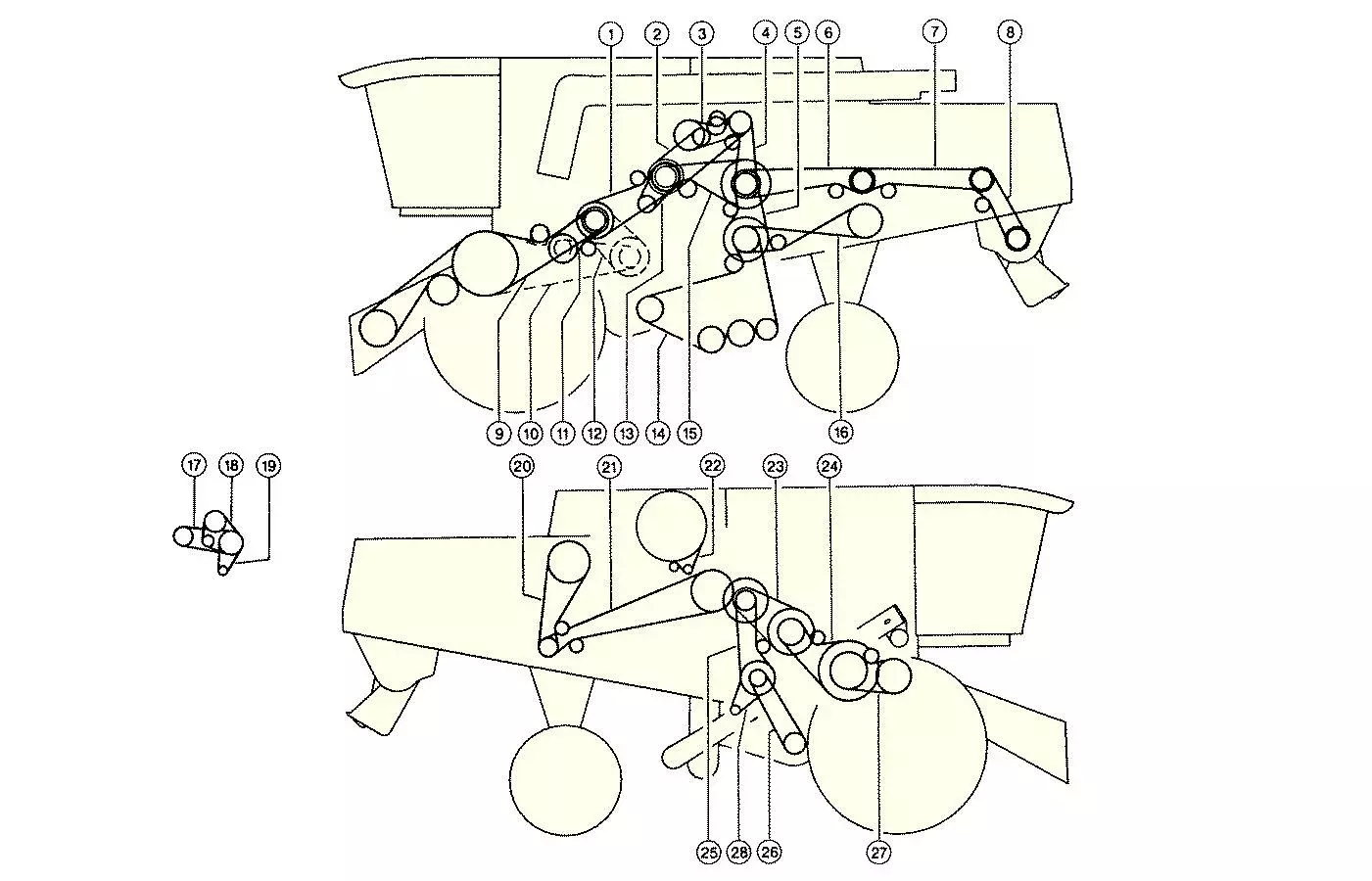 1 2 3 4 5 6 7 8

9 10 11 12 13 14 15 16

17 18 19

20 21 22 23 24

25 28 26 27