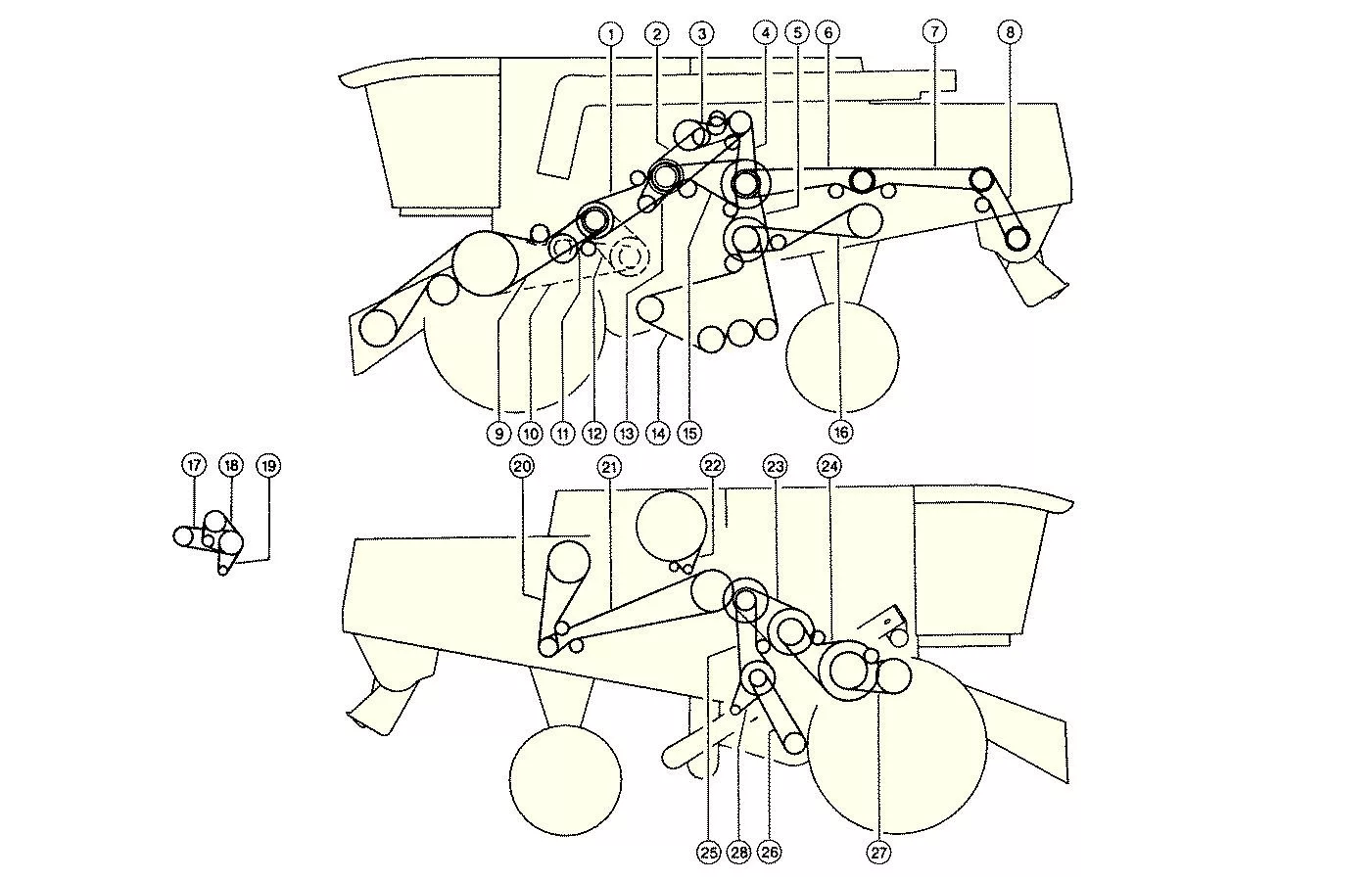 1 2 3 4 5 6 7 8

9 10 11 12 13 14 15 16

17 18 19

20 21 22 23 24

25 28 26 27