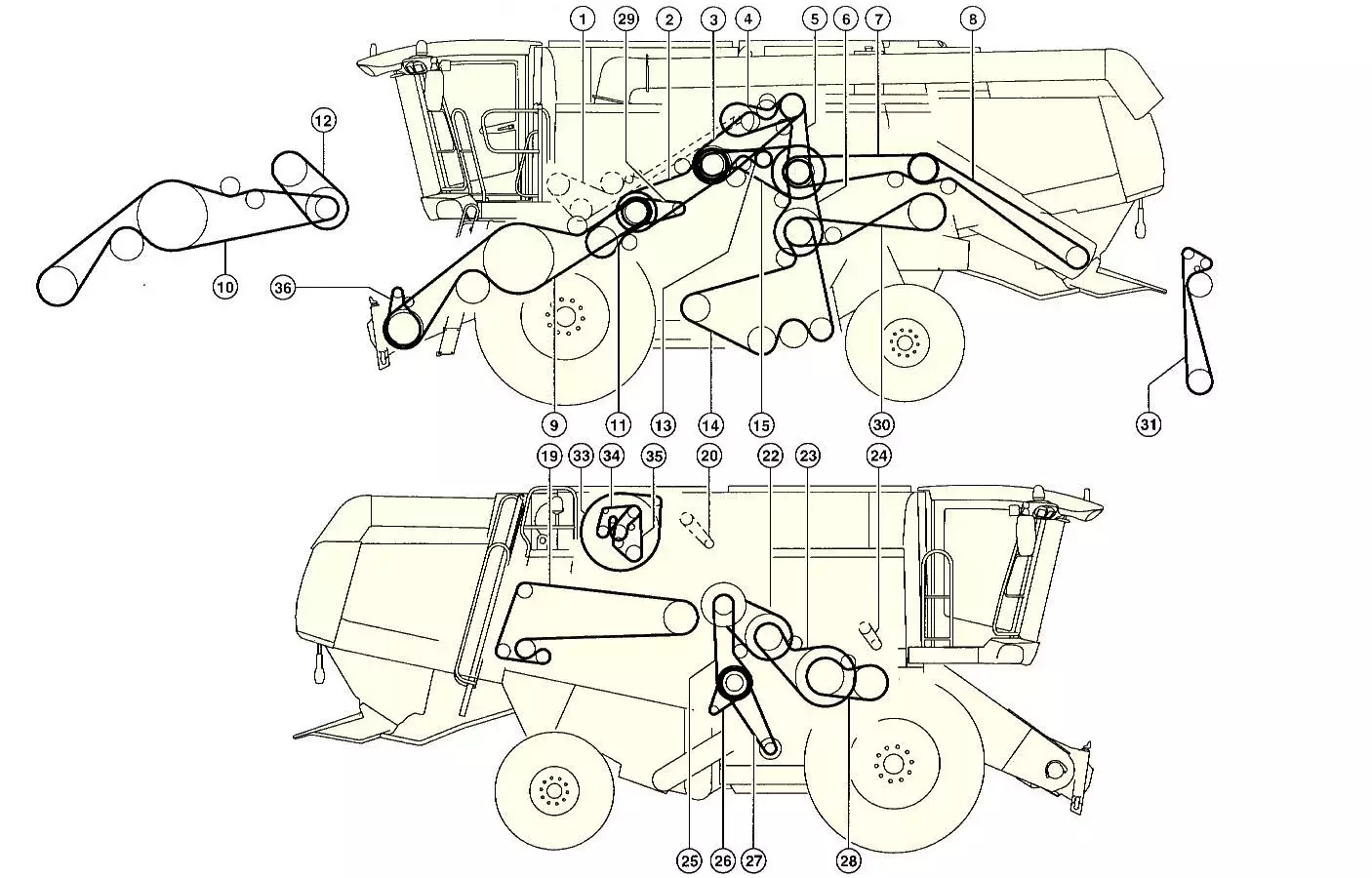 1
29
2
3
4
5
6
7
8
12
10
36
9
11
13
14
15
30
31
19
33
34
35
20
22
23
24
25
26
27
28