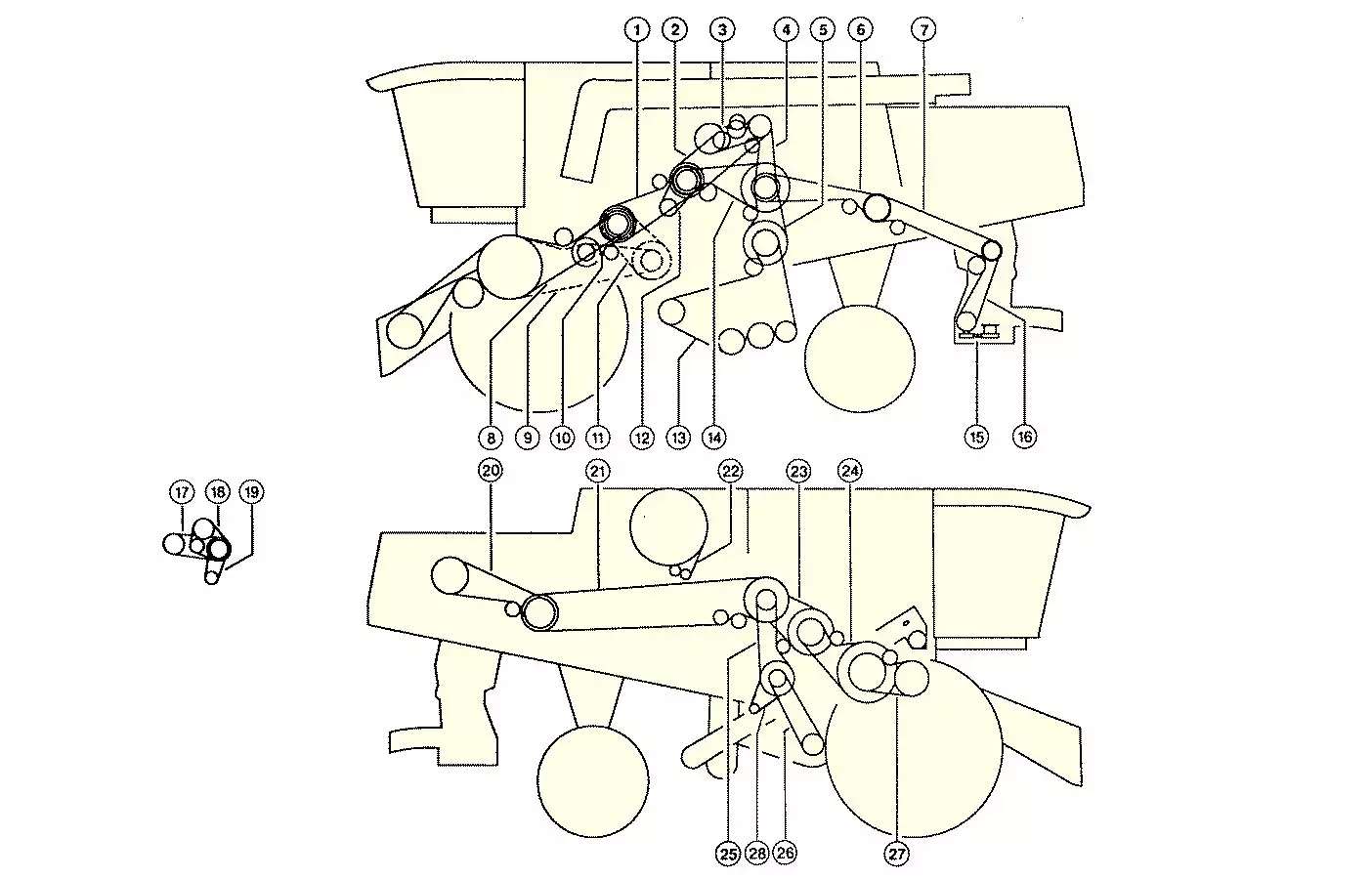 1 2 3 4 5 6 7

8 9 10 11 12 13 14 15 16

17 18 19

20 21 22 23 24

25 28 26 27