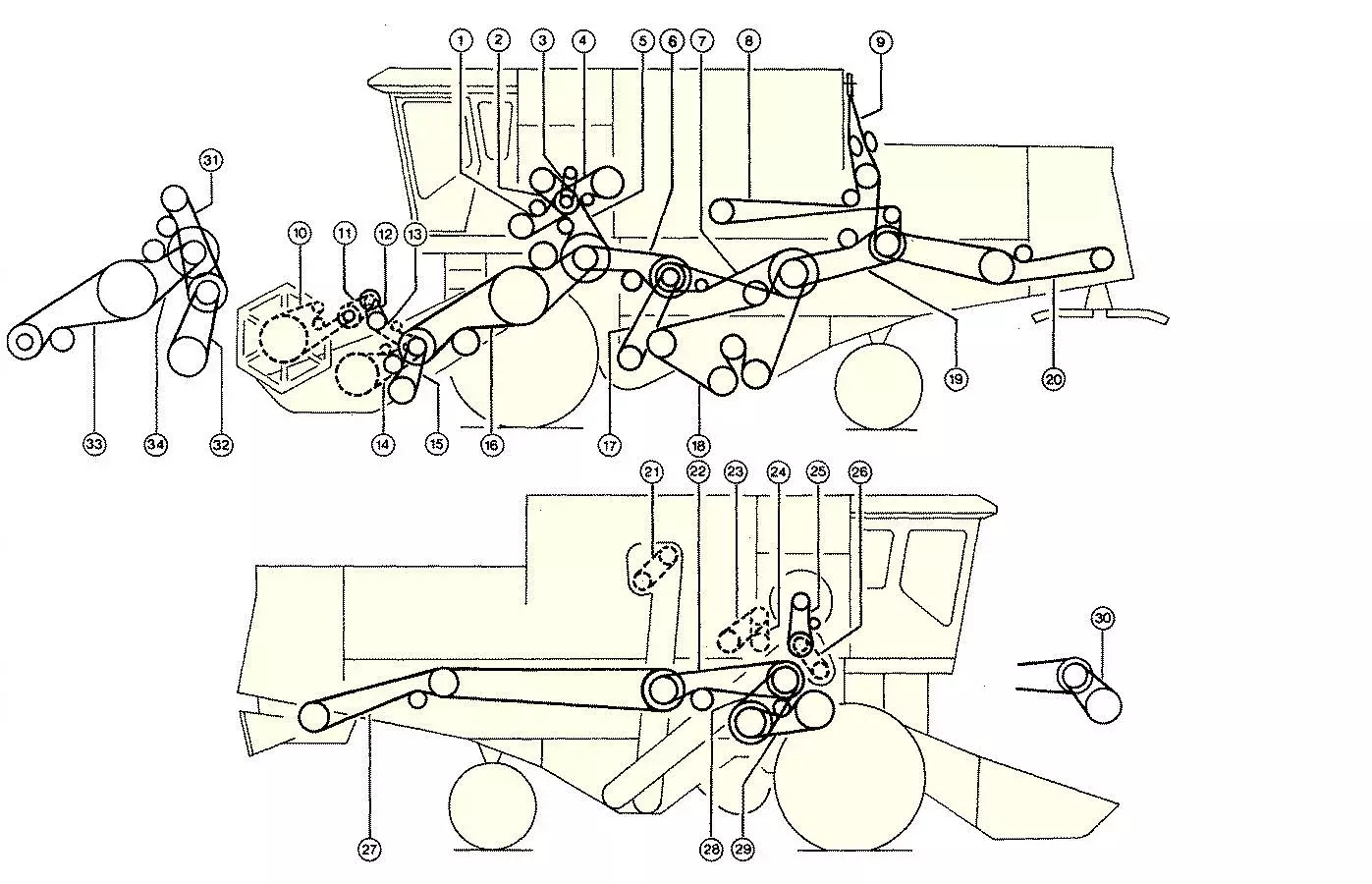 1 2 3 4 5 6 7 8 9
31
10 11 12 13
33 34 32 14 15 16 17 18 19 20
21 22 23 24 25 26
30
27 28 29