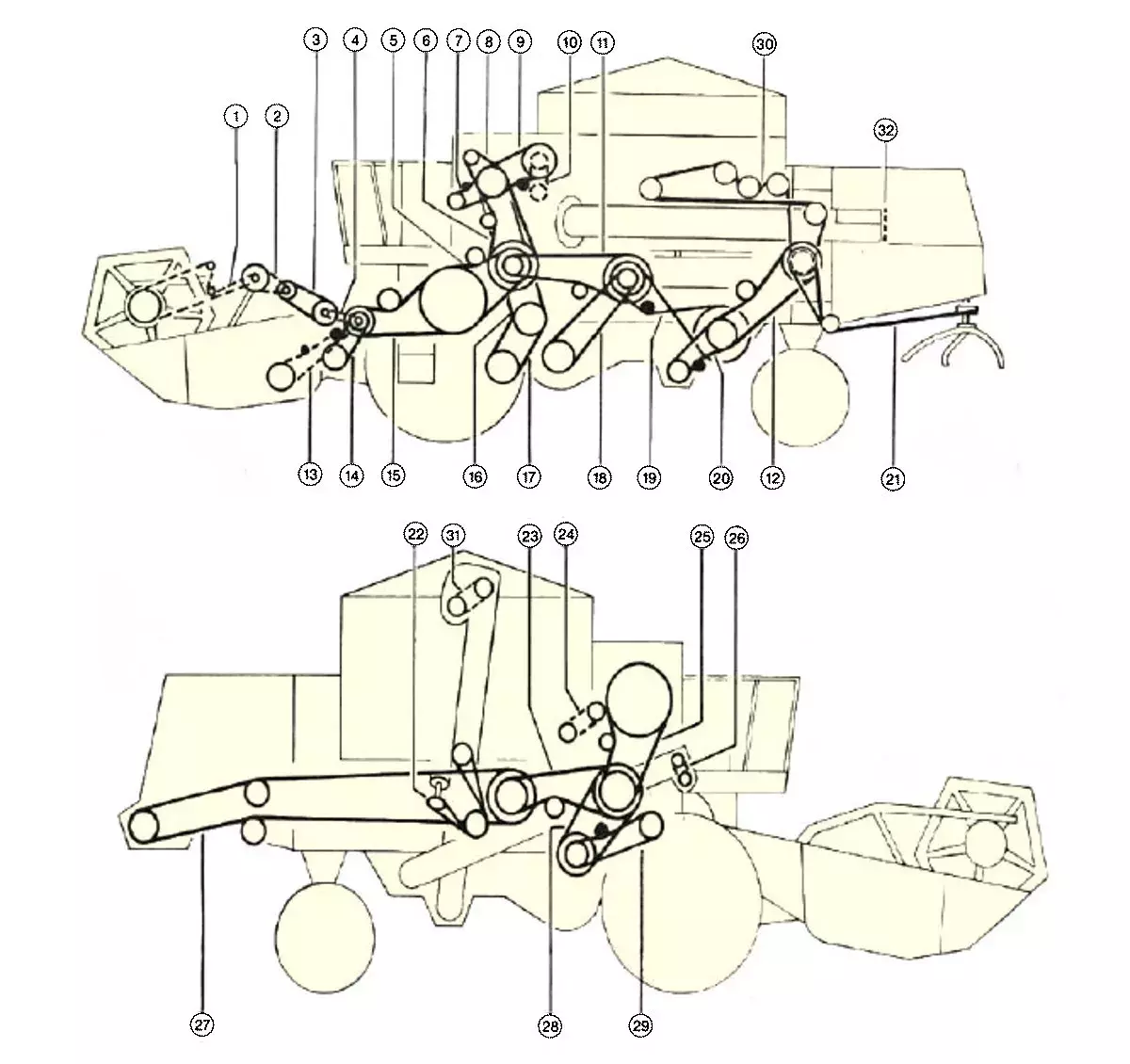 3 4 5 6 7 8 9 10 11 30
1 2 32
13 14 15 16 17 18 19 20 12 21

22 31 23 24 25 26
27 28 29