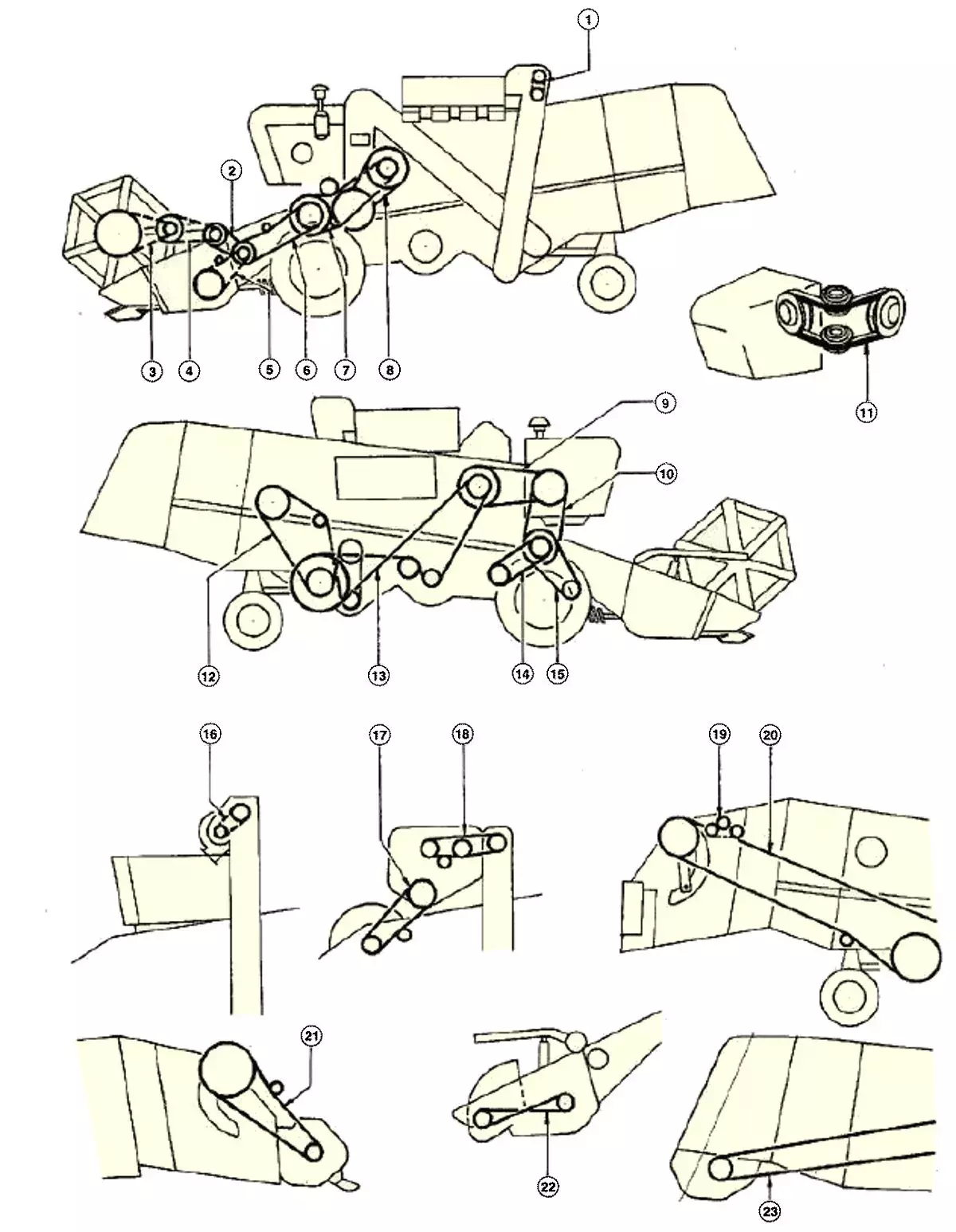 1
2
3
4
5
6
7
8
11
9
10
12
13
14
15
16
17
18
19
20
21
22
23