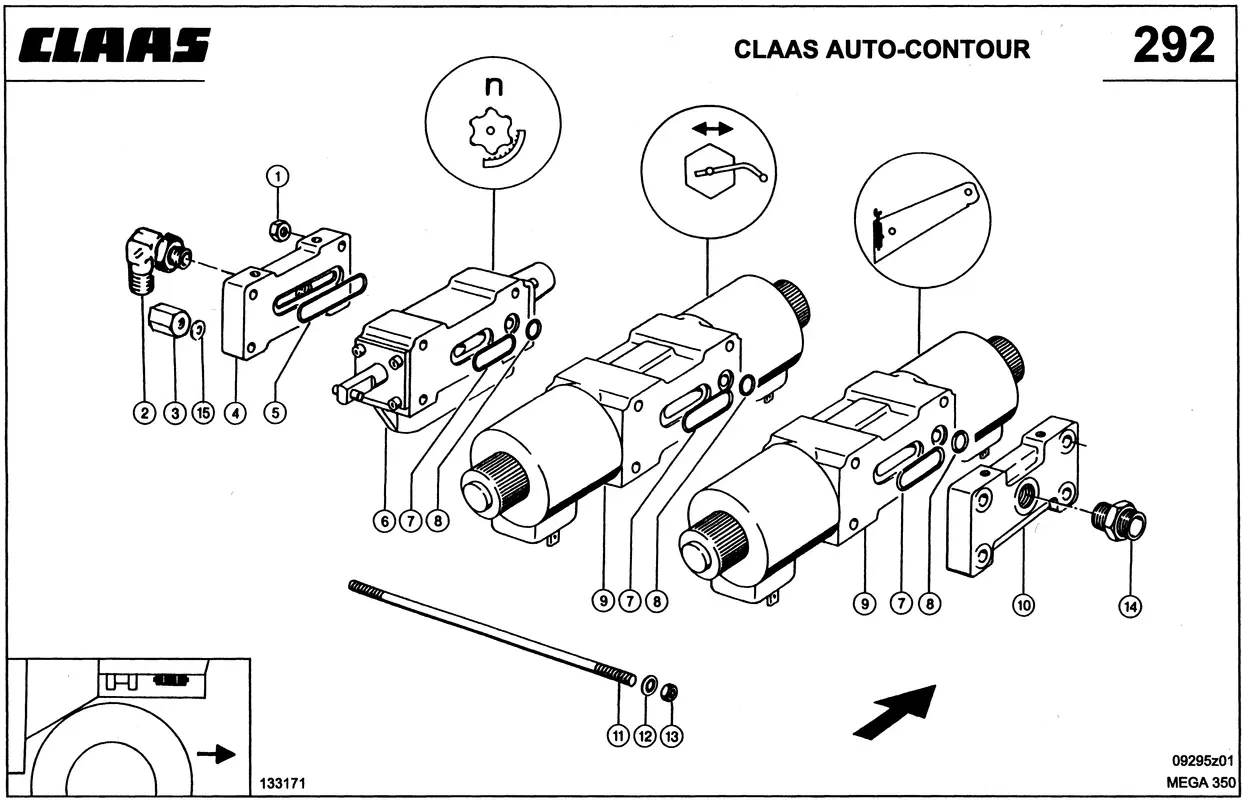 CLAAS

CLAAS AUTO-CONTOUR

292

n

1

2 3 15 4 5

6 7 8

9 7 8

9 7 8

10

14

11 12 13

133171

09295z01
MEGA 350