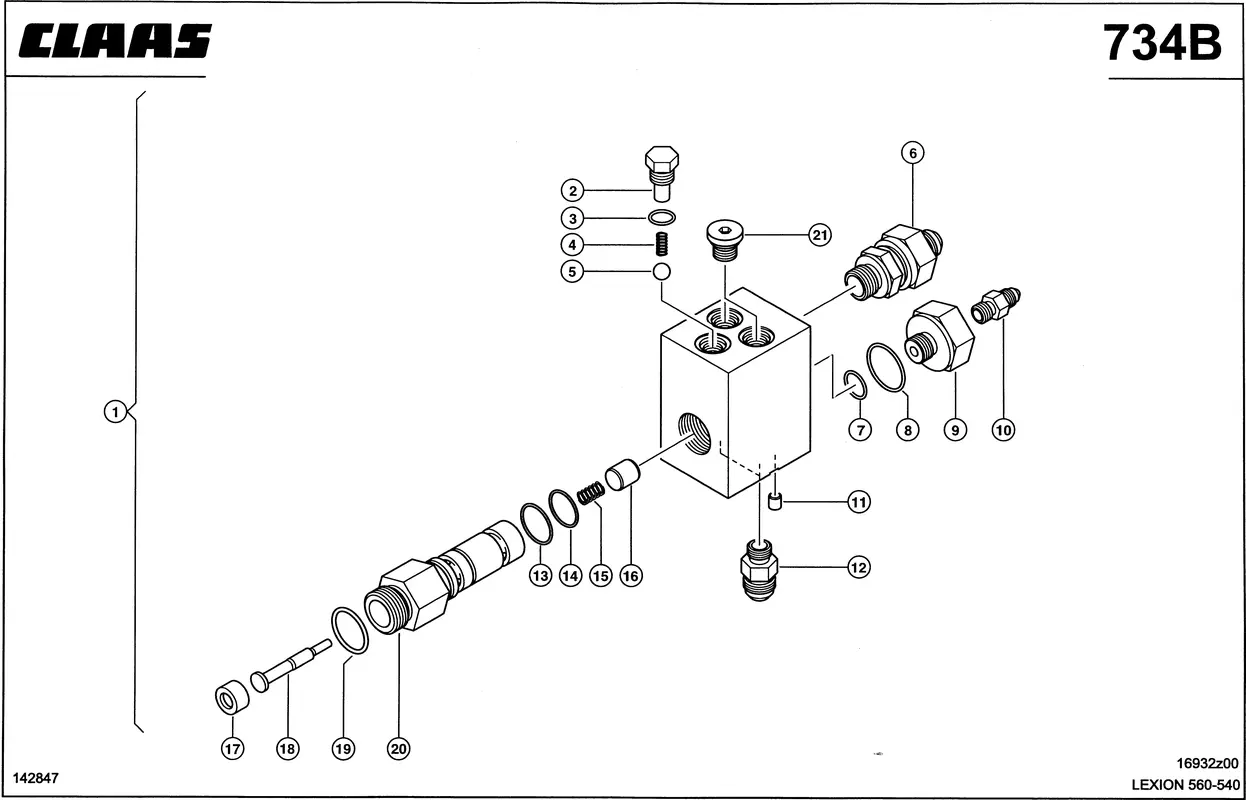 CLAAS

734B

1

2
3
4
5

21

6

7
8
9
10

11

12

13
14
15
16

17
18
19
20

142847

16932z00
LEXION 560-540