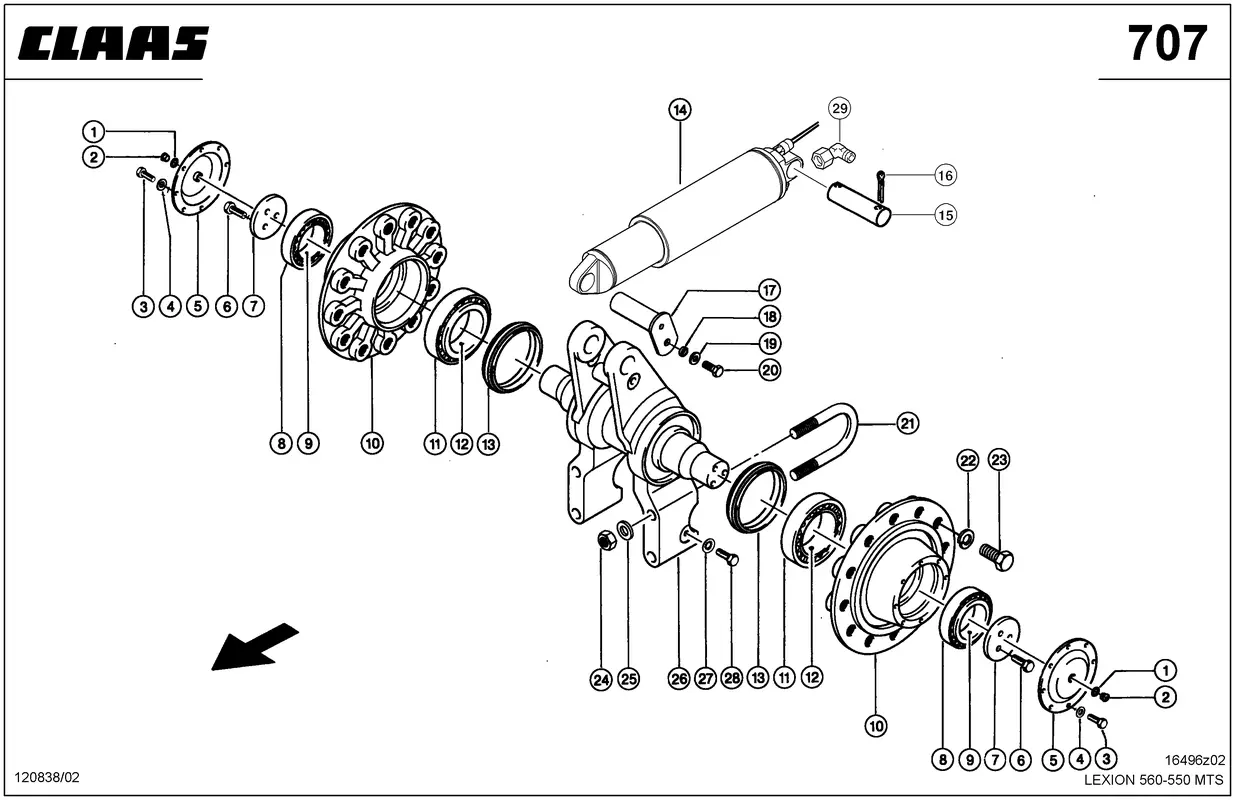 CLAAS

707

1
2
3
4
5
6
7
8
9
10
11
12
13
14
29
16
15
17
18
19
20
21
22
23
24
25
26
27
28
13
11
12
10
8
9
7
6
5
4
3
1
2

120838/02

16496z02
LEXION 560-550 MTS