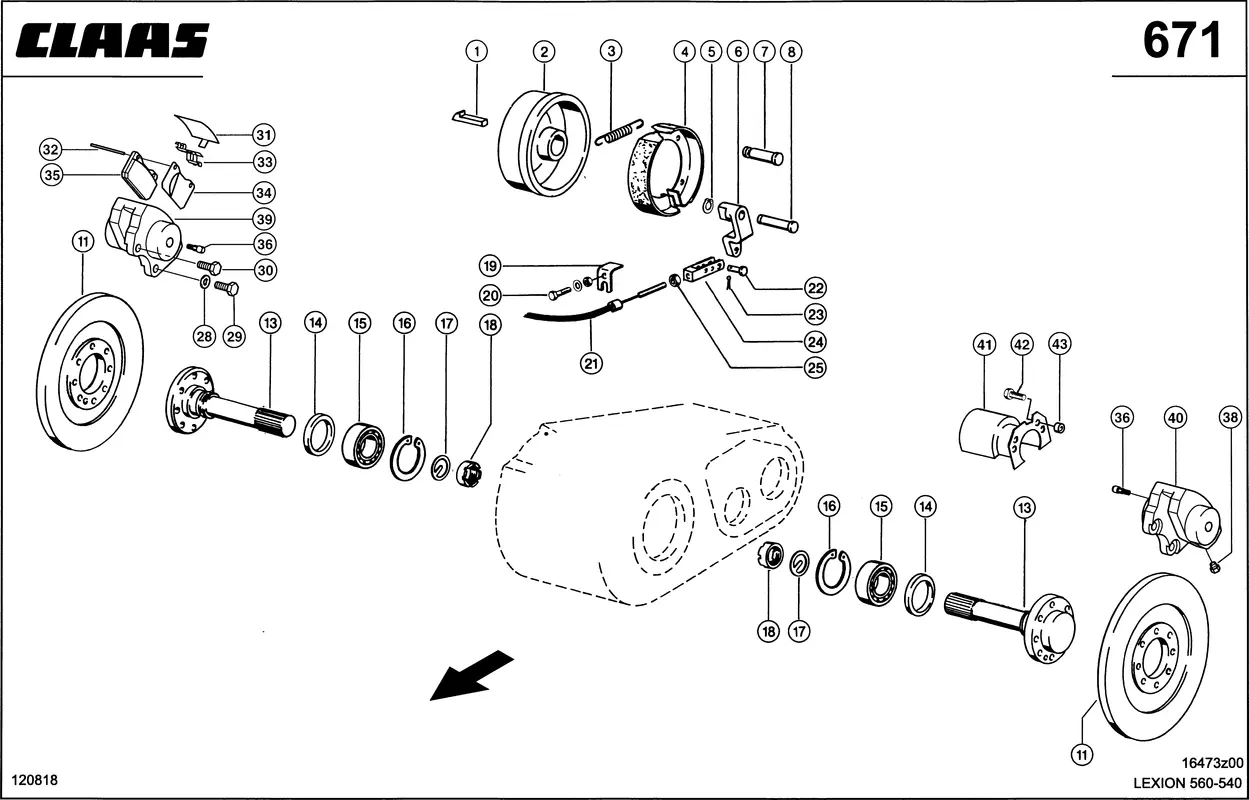 CLAAS

671

1 2 3 4 5 6 7 8

31
32
33
35
34
39
36
30
11
28 29
13 14 15 16 17 18
19
20
21
22
23
24
25
41 42 43
36 40 38
16 15 14 13
18 17
11

120818

16473z00
LEXION 560-540