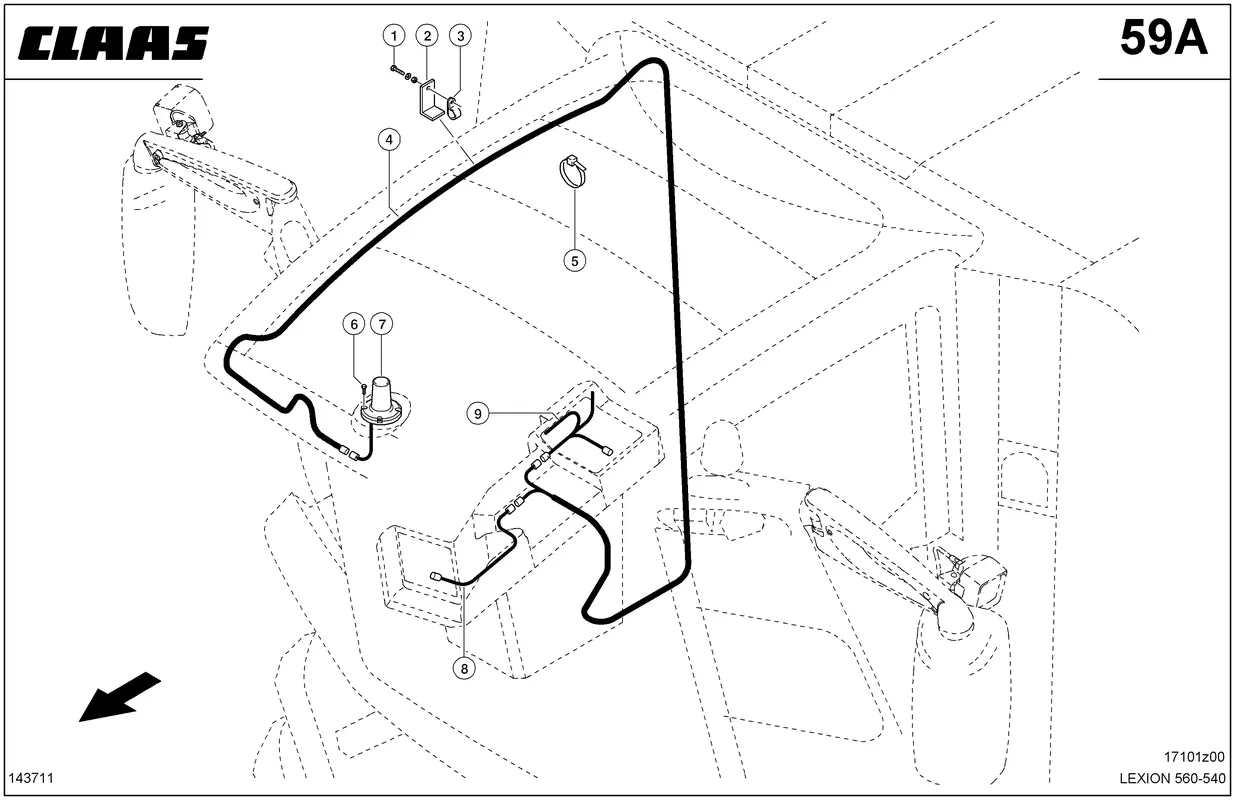 CLAAS

59A

1
2
3
4
5
6
7
9
8

143711

17101z00
LEXION 560-540