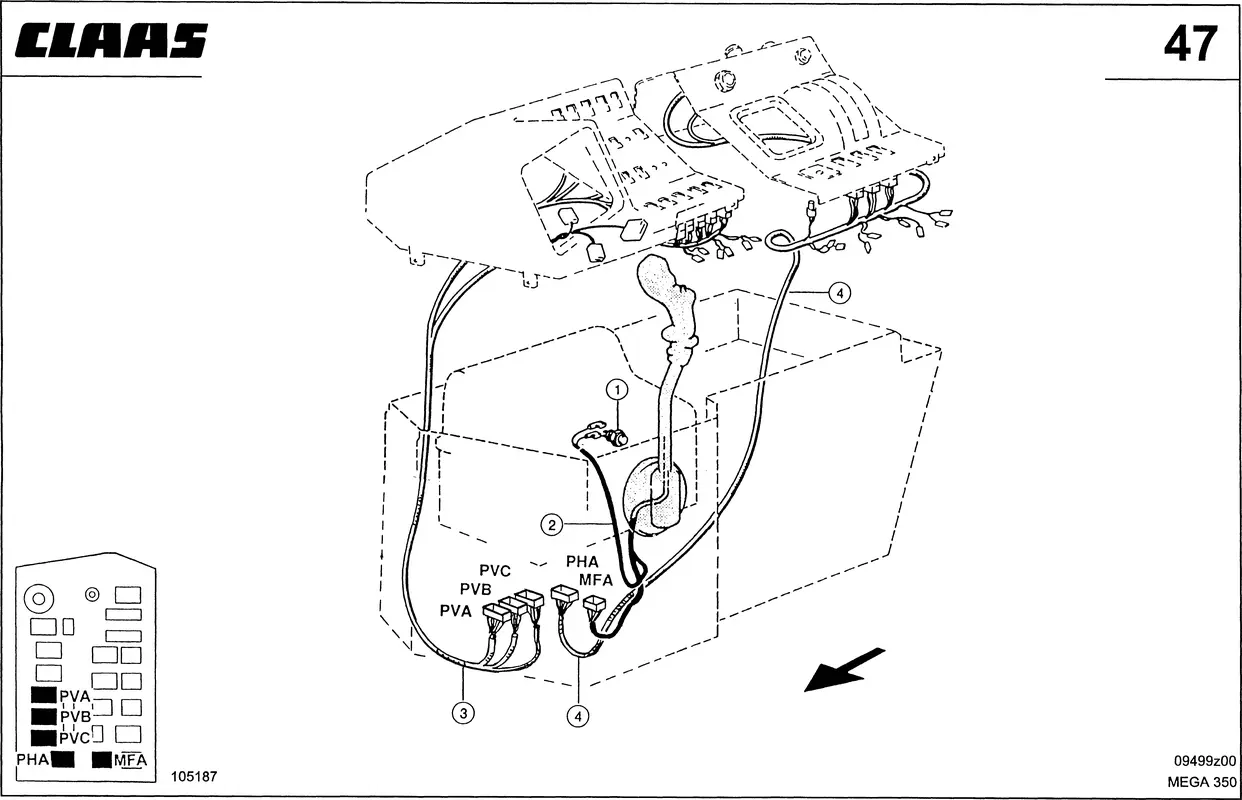 CLAAS

47

4

1

2

PVC
PVB
PVA

PHA
MFA

3

4

PVA
PVB
PVC
PHA
MFA

105187

09499z00
MEGA 350