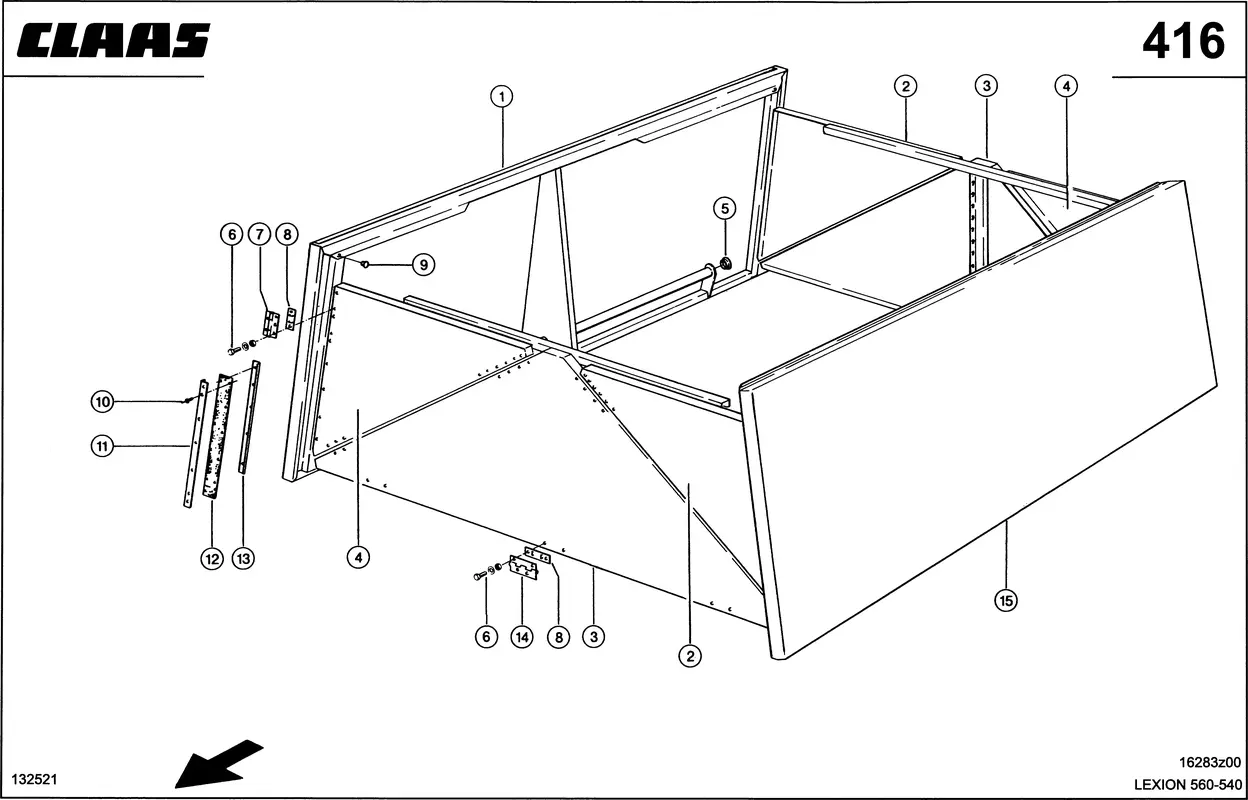 CLAAS

416

1
2
3
4
5
6
7
8
9
10
11
12
13
4
6
14
8
3
2
15

132521

16283z00
LEXION 560-540