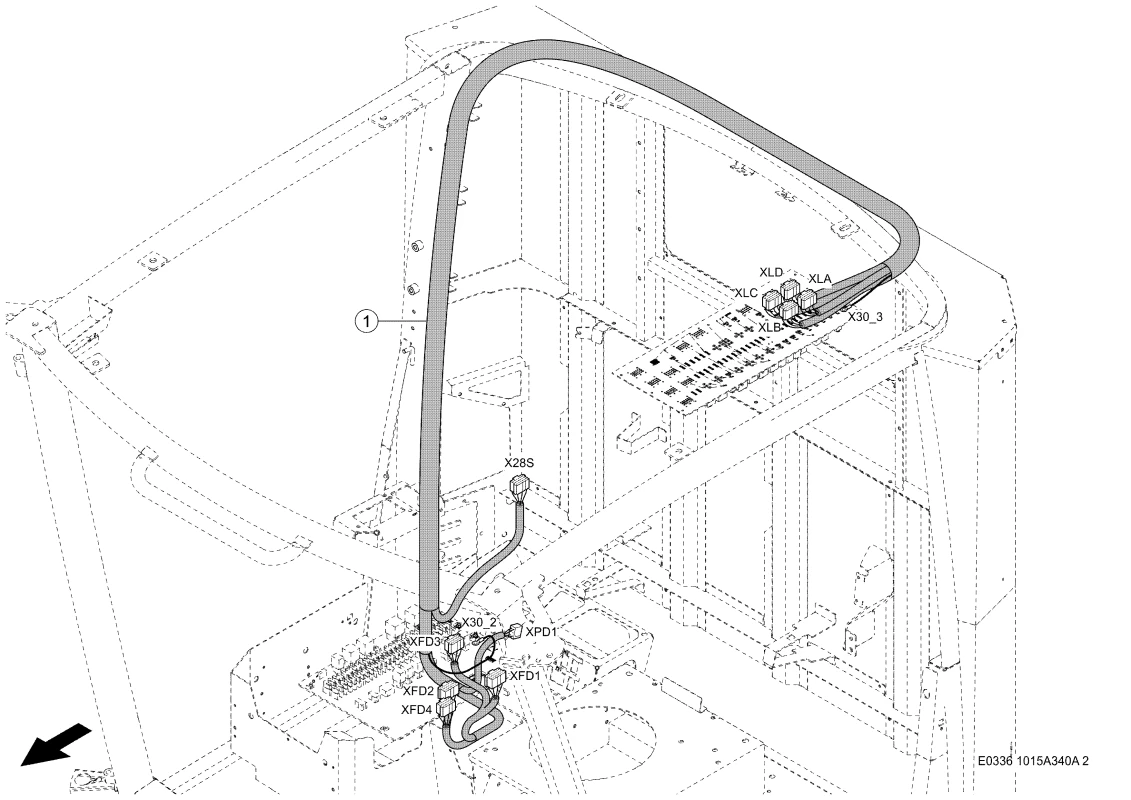 XLD
XLA
XLC
XLB
X30_3
1
X28S
X30_2
XFD3
XPD1
XFD1
XFD2
XFD4
E0336 1015A340A 2