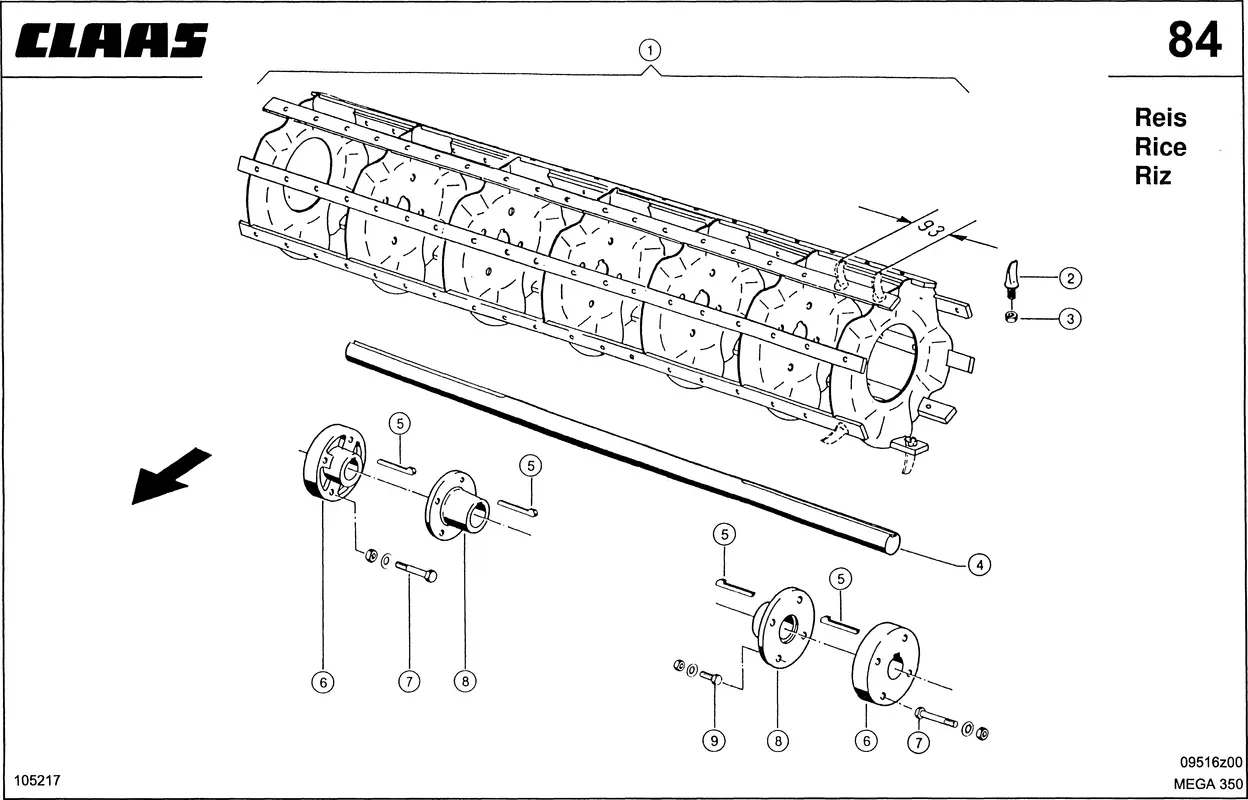 CLAAS

84

Reis
Rice
Riz

1

93

2

3

4

5

5

5

5

6

7

8

9

8

6

7

105217

09516z00
MEGA 350