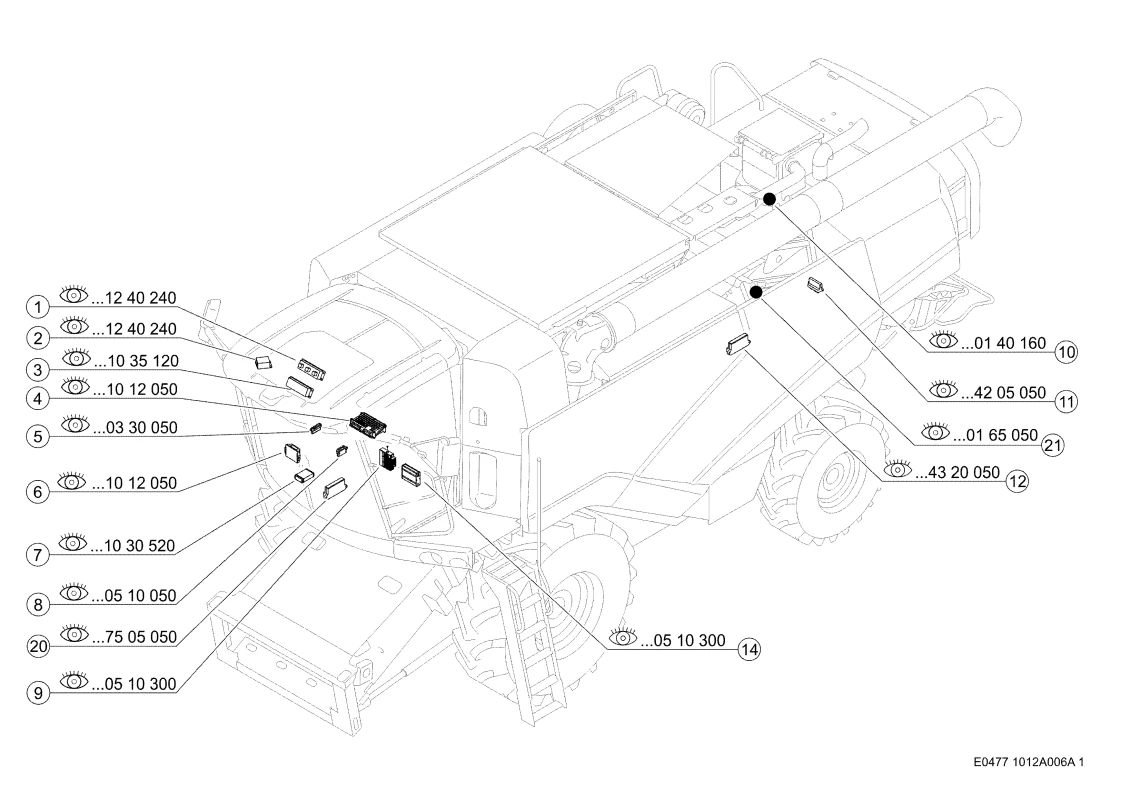 1 ...12 40 240
2 ...12 40 240
3 ...10 35 120
4 ...10 12 050
5 ...03 30 050
6 ...10 12 050
7 ...10 30 520
8 ...05 10 050
20 ...75 05 050
9 ...05 10 300
...01 40 160 10
...42 05 050 11
...01 65 050 21
...43 20 050 12
...05 10 300 14

E0477 1012A006A 1