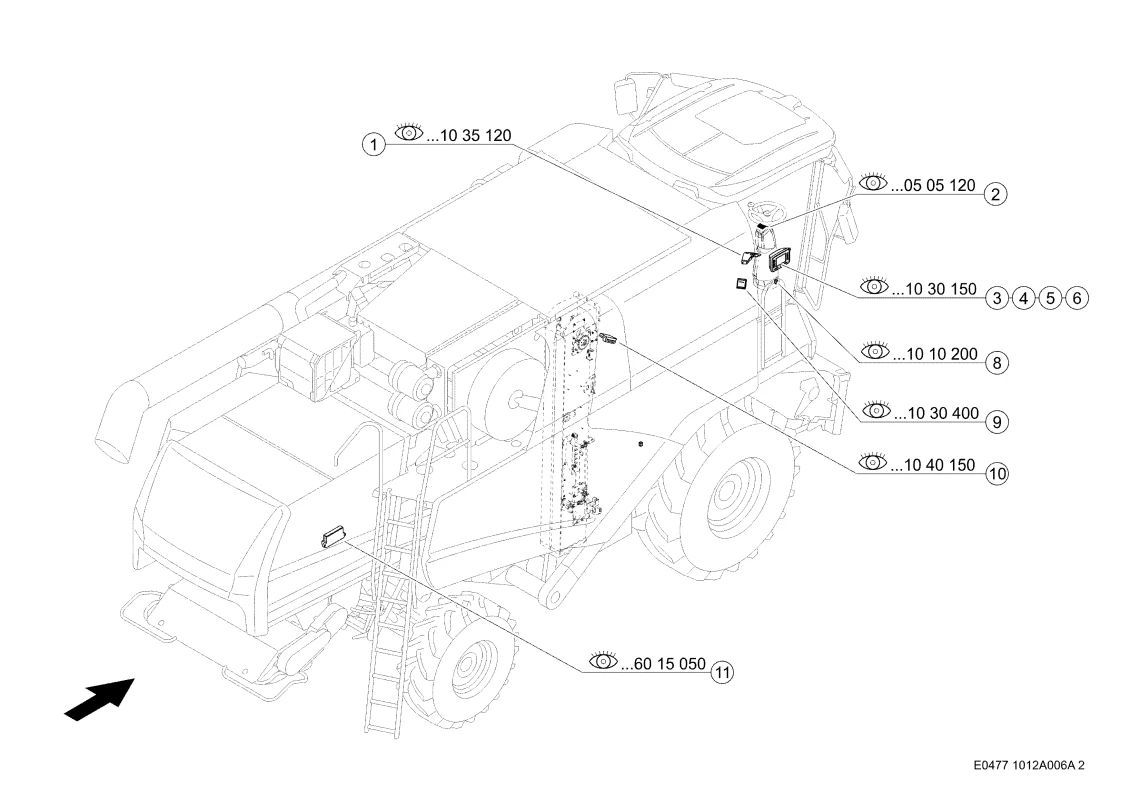 1 ...10 35 120

...05 05 120 2

...10 30 150 3 4 5 6

...10 10 200 8

...10 30 400 9

...10 40 150 10

...60 15 050 11

E0477 1012A006A 2