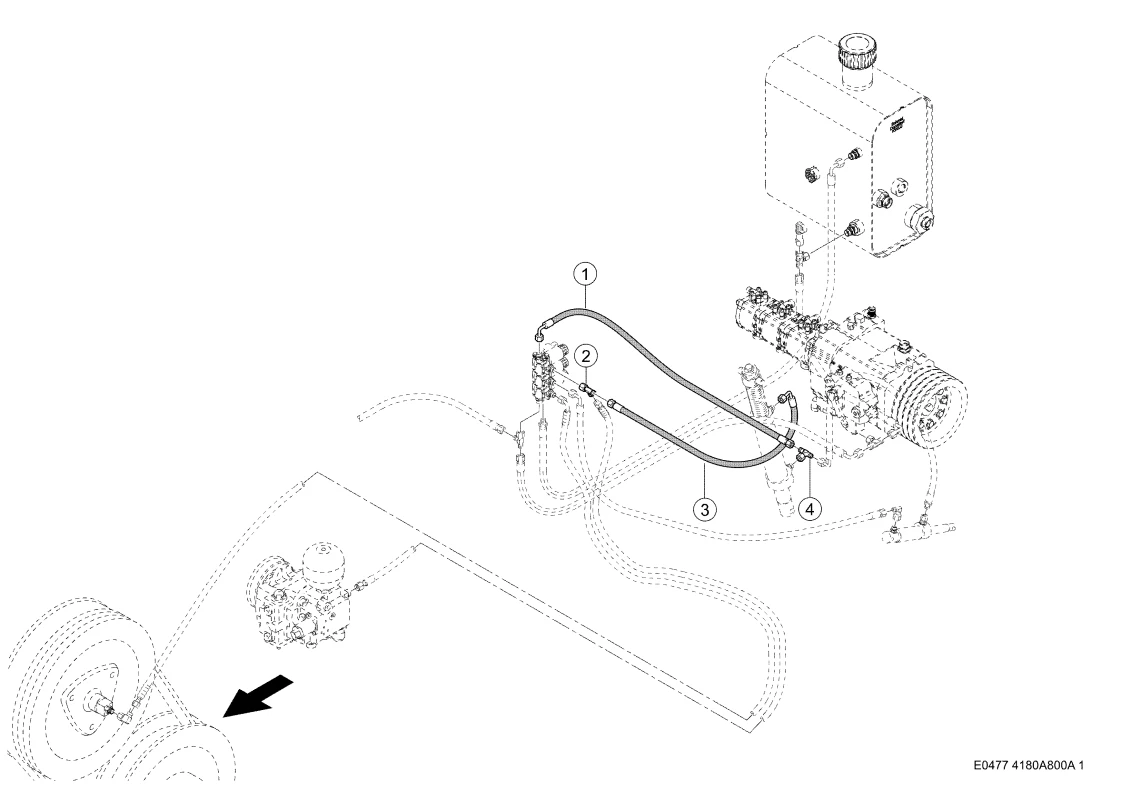 1
2
3
4

E0477 4180A800A 1