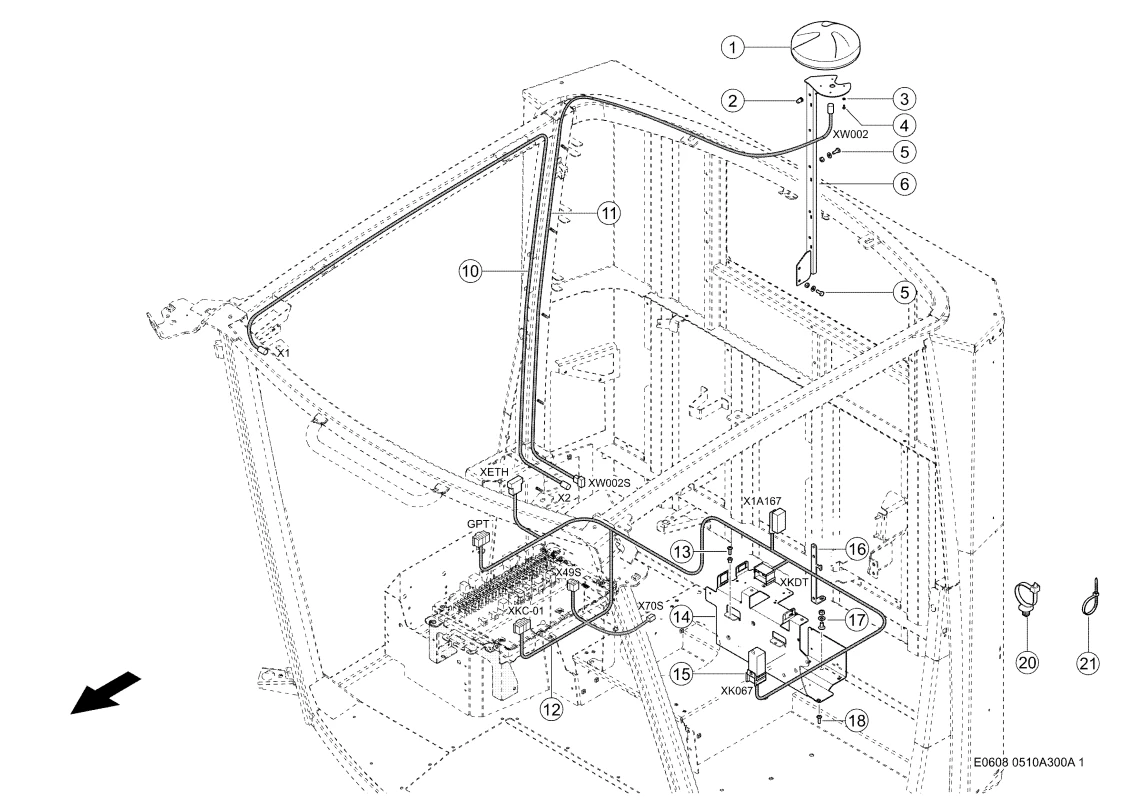 1
2
3
4
XW002
5
6
11
10
5
X1
XETH
X2
XW002S
X1A167
GPT
13
16
X49S
XKDT
XKC-01
X70S
14
17
15
XK067
12
18
20
21
E0608 0510A300A 1