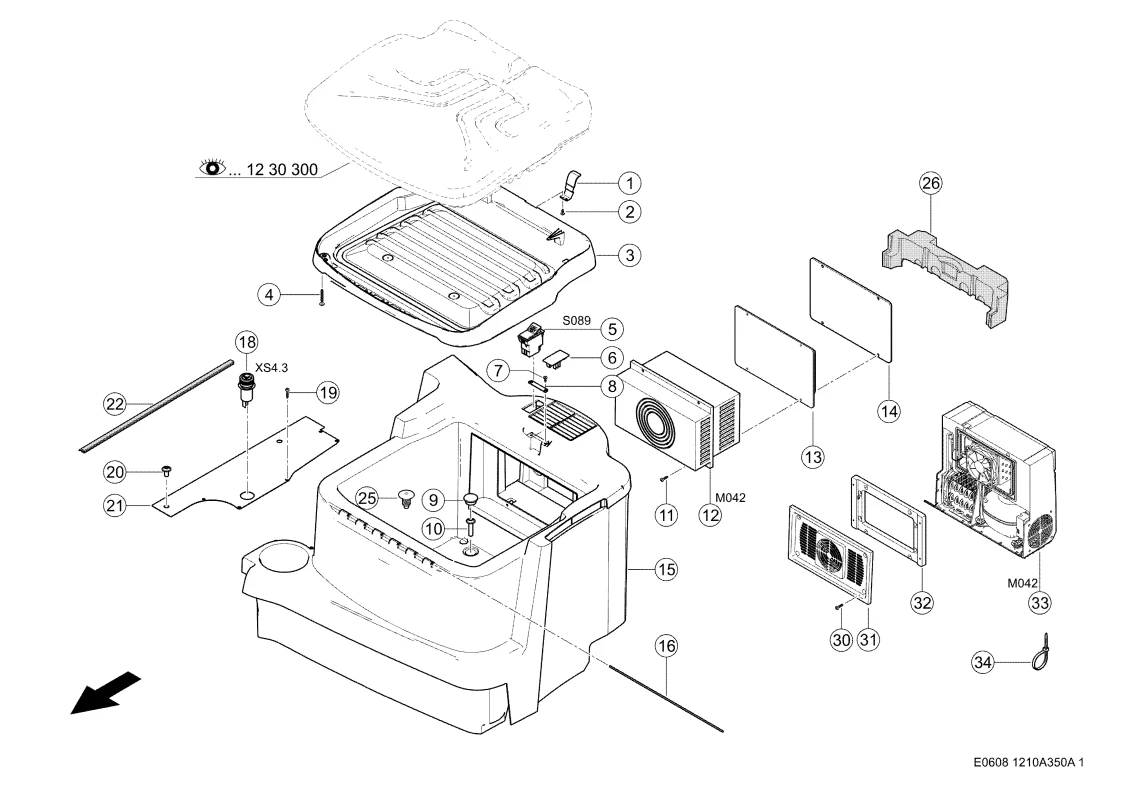 ... 12 30 300

1
2
3
4
S089
5
6
7
8
18
XS4.3
19
22
20
21
25
9
10
11
12
M042
13
14
26
15
16
30
31
32
M042
33
34

E0608 1210A350A 1