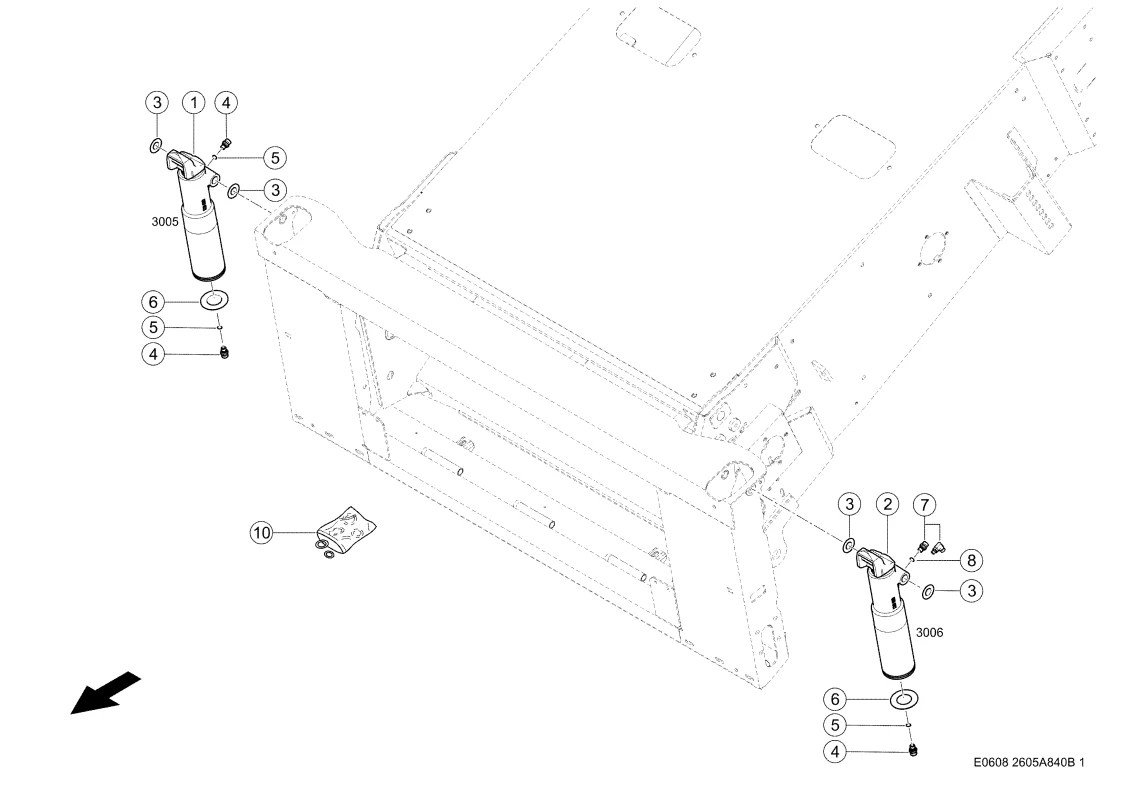 3
1
4
5
3
3005
6
5
4
10
3
2
7
8
3
3006
6
5
4
E0608 2605A840B 1