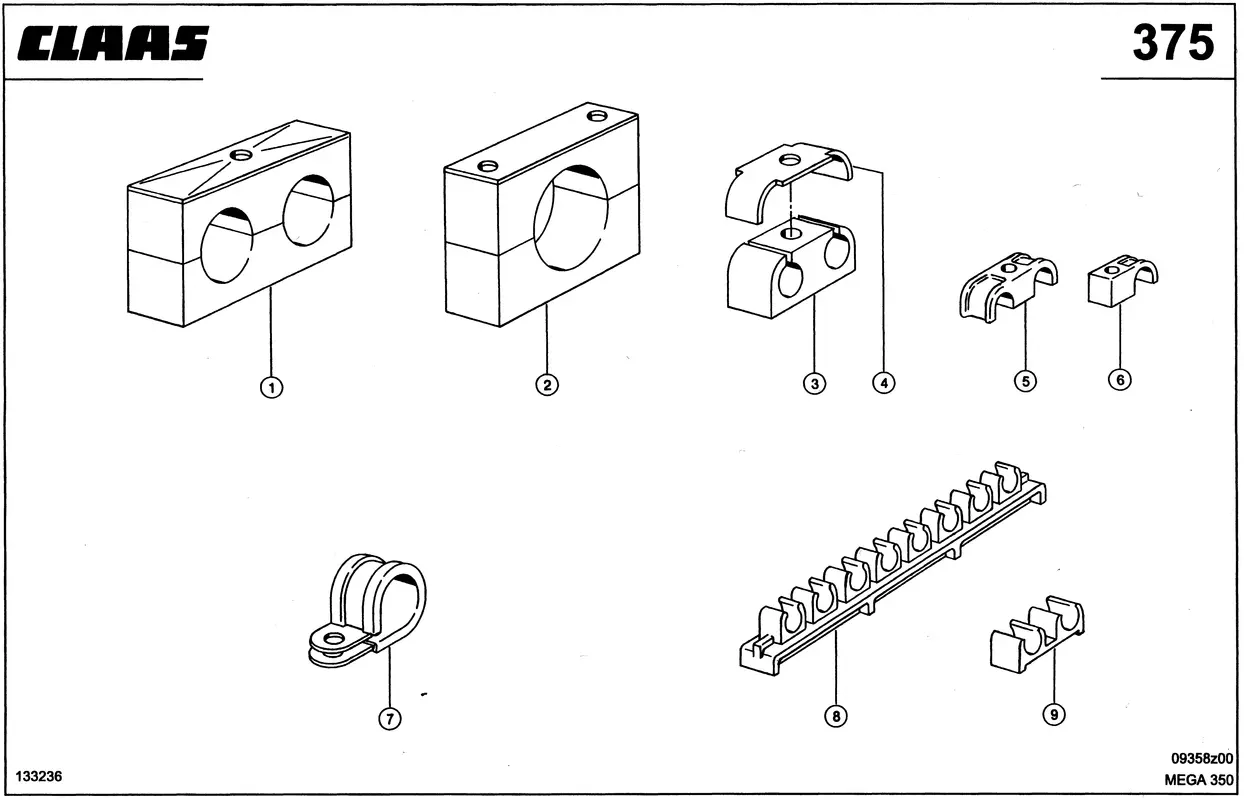 CLAAS

375

1

2

3

4

5

6

7

8

9

133236

09358z00
MEGA 350