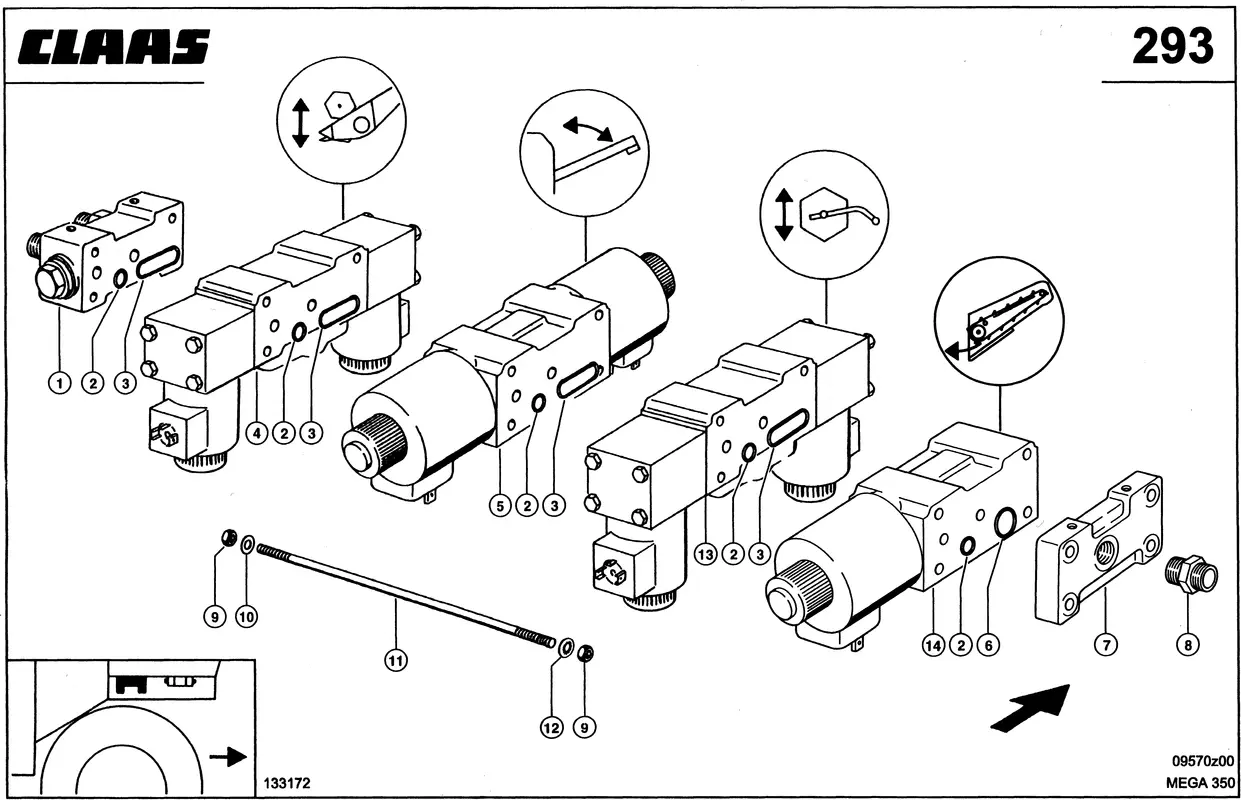 CLAAS

293

1 2 3

4 2 3

5 2 3

13 2 3

14 2 6

7

8

9 10

11

12 9

133172

09570z00
MEGA 350