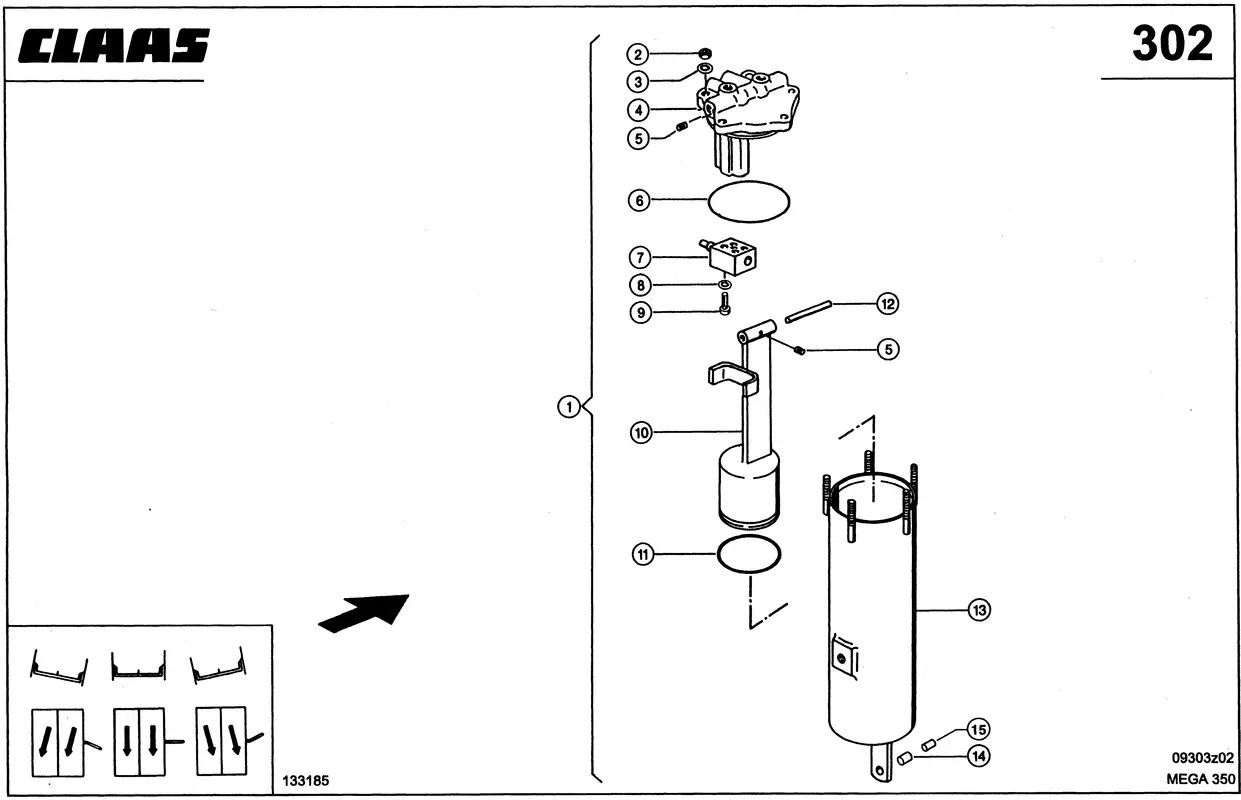 CLAAS

302

2
3
4
5
6
7
8
9
12
5
1
10
11
13
15
14

133185

09303z02
MEGA 350