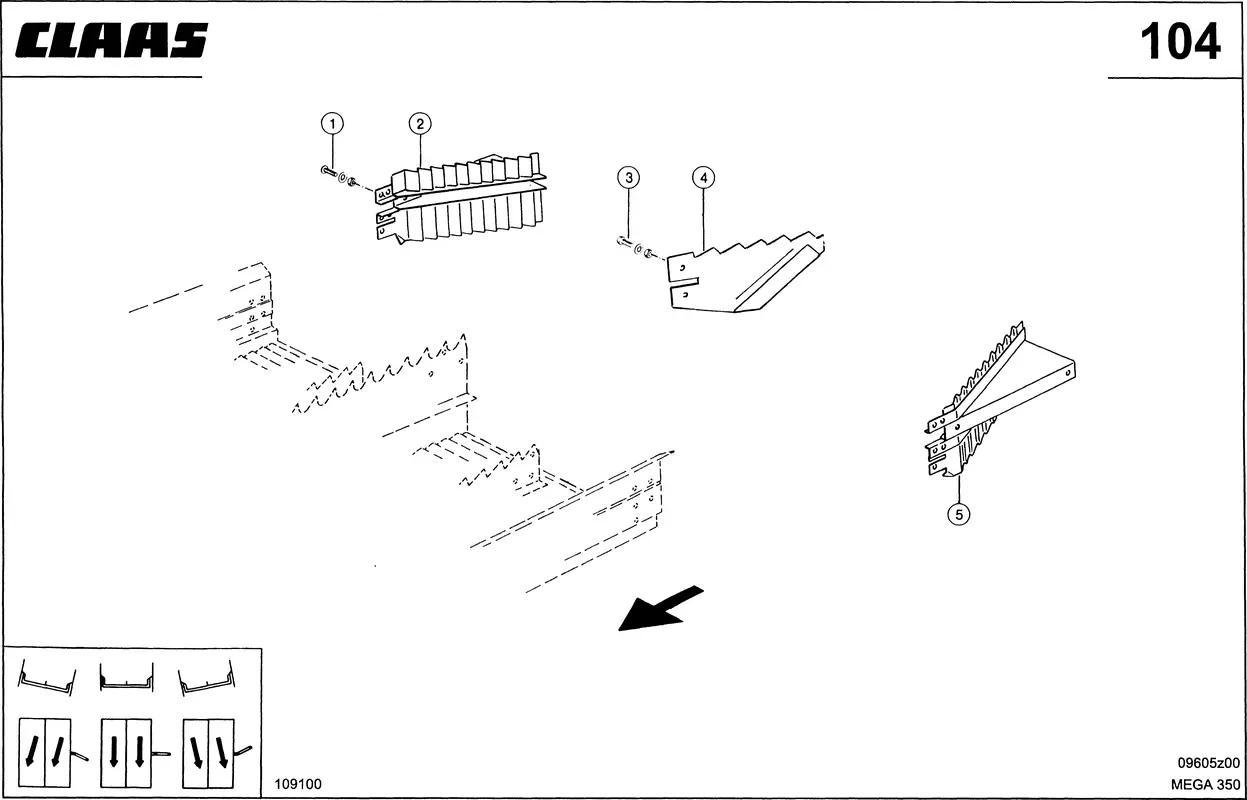 CLAAS

104

1
2
3
4
5

109100

09605z00
MEGA 350