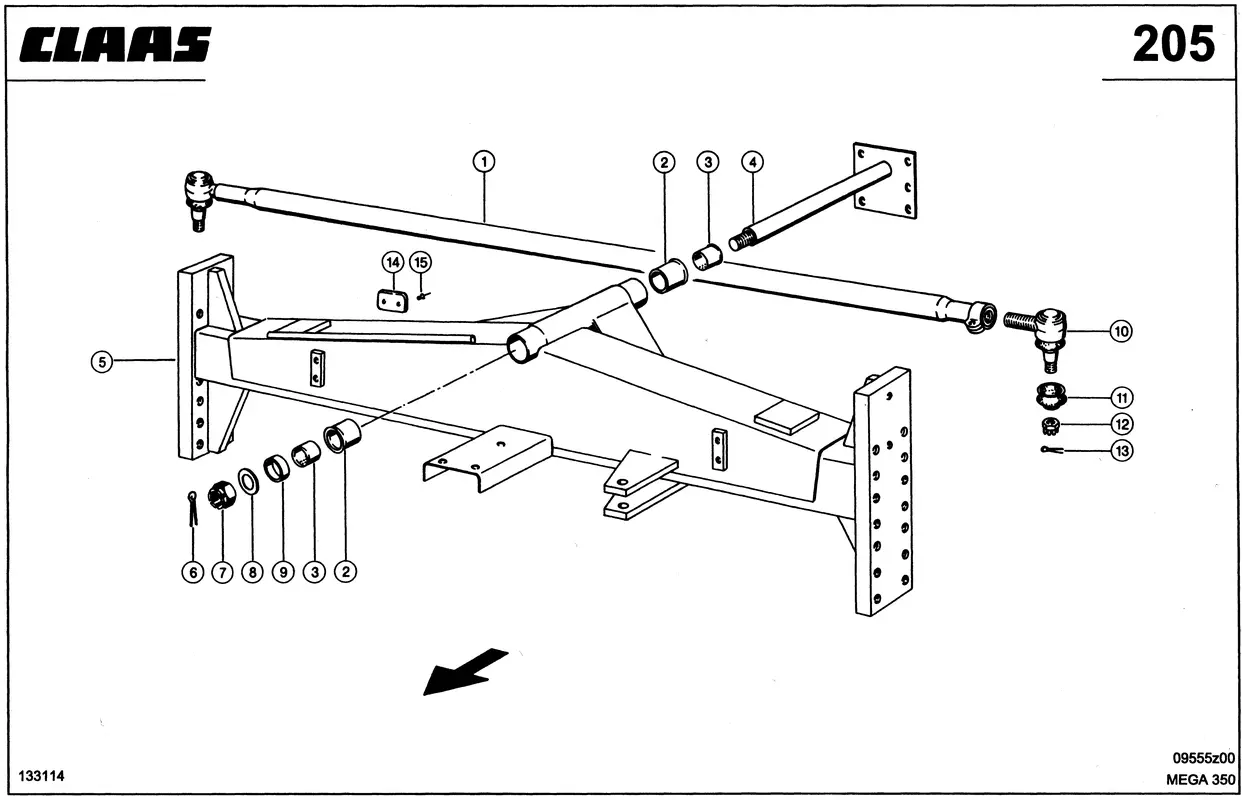 CLAAS

205

1
2
3
4
14
15
5
10
11
12
13
6
7
8
9
3
2

133114

09555z00
MEGA 350