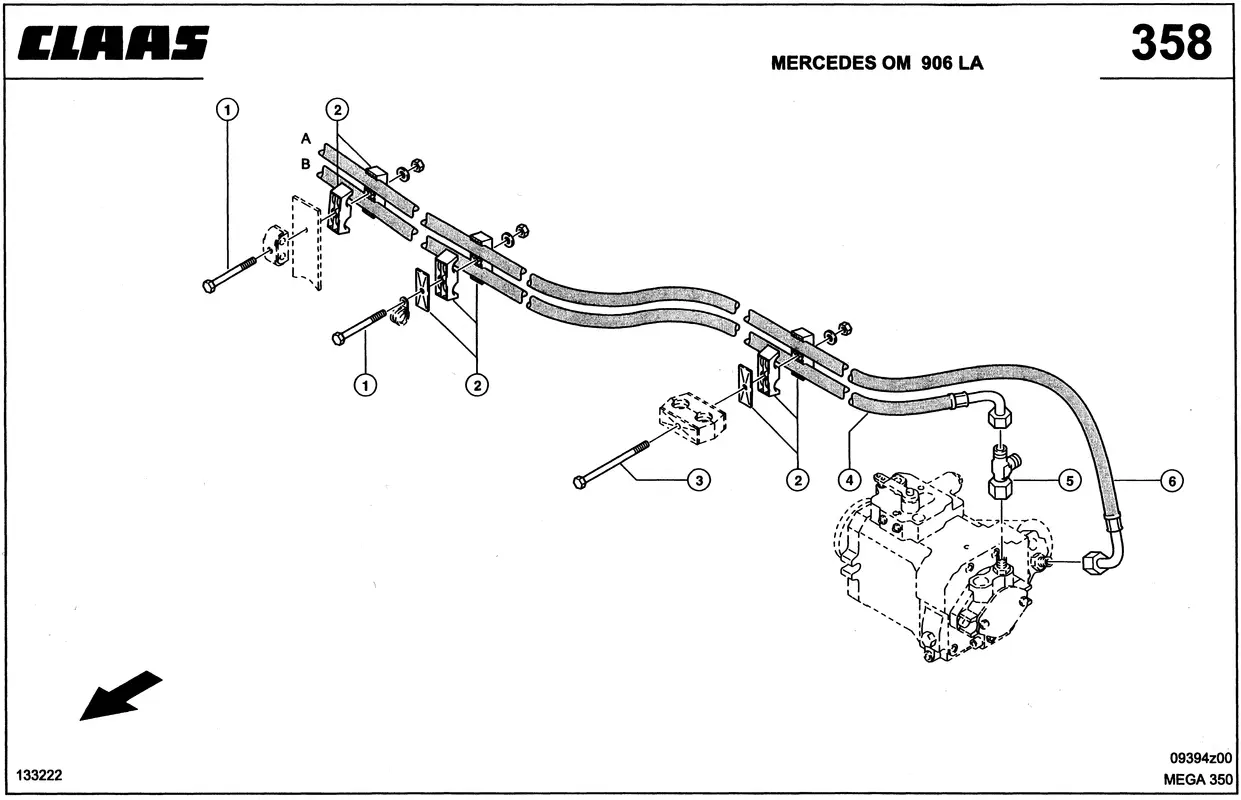 CLAAS

MERCEDES OM 906 LA

358

1

2

A

B

1

2

3

2

4

5

6

133222

09394z00
MEGA 350