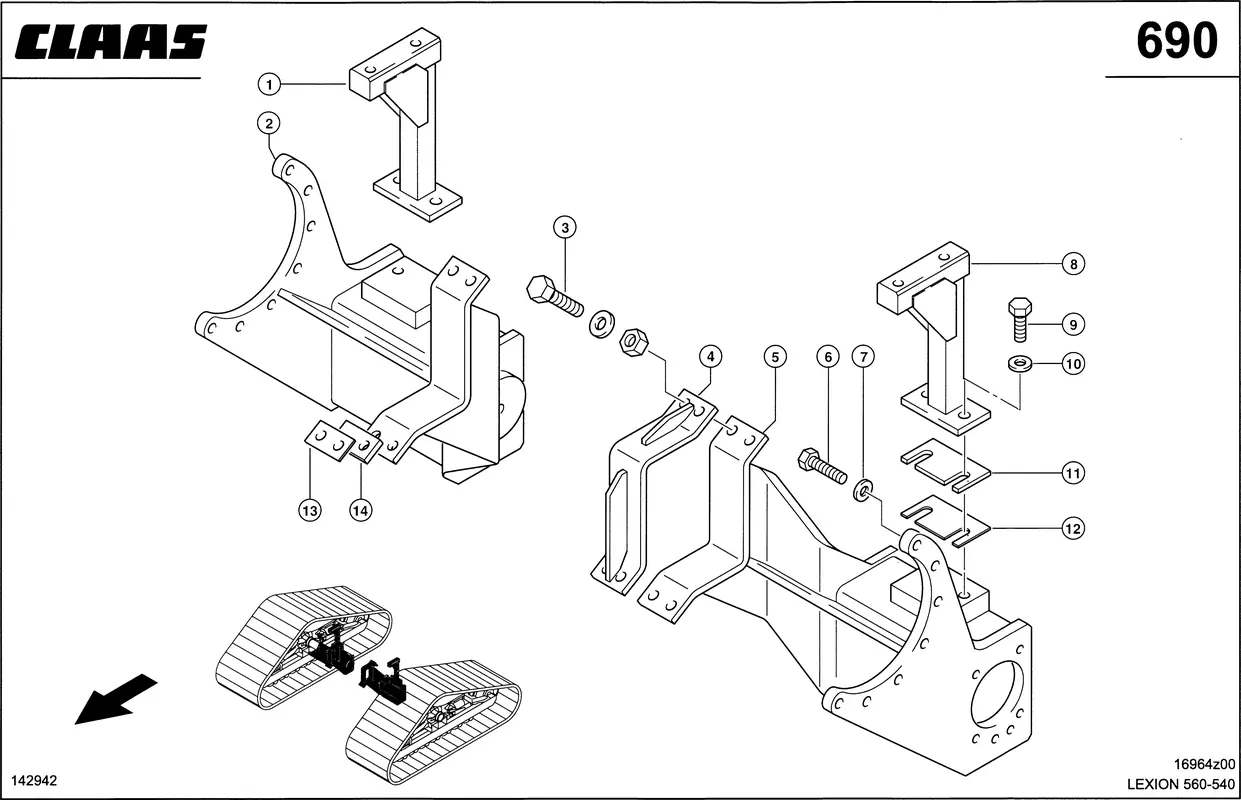 CLAAS

690

1
2
3
4
5
6
7
8
9
10
11
12
13
14

142942

16964z00
LEXION 560-540