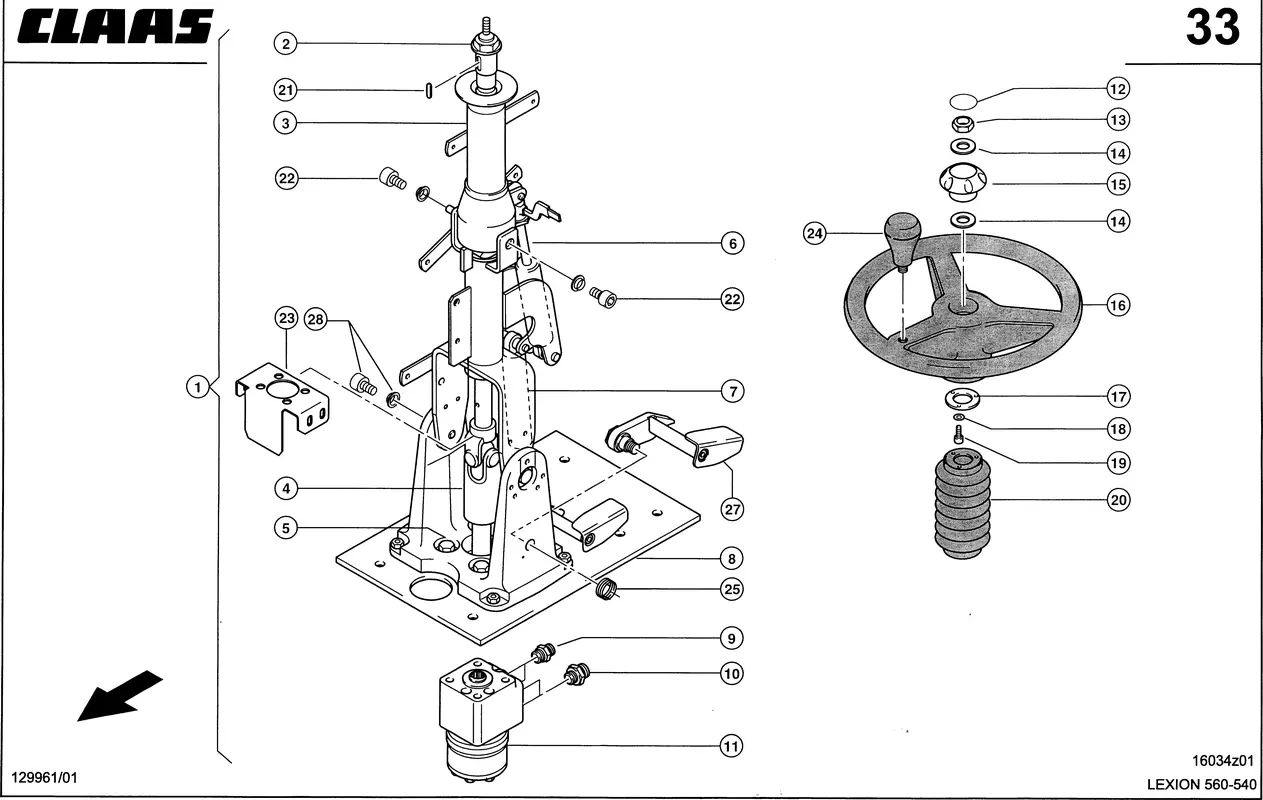 CLAAS

33

2
21
3
22
6
22
23
28
1
7
4
5
27
8
25
9
10
11

12
13
14
15
14
24
16
17
18
19
20

129961/01

16034z01
LEXION 560-540