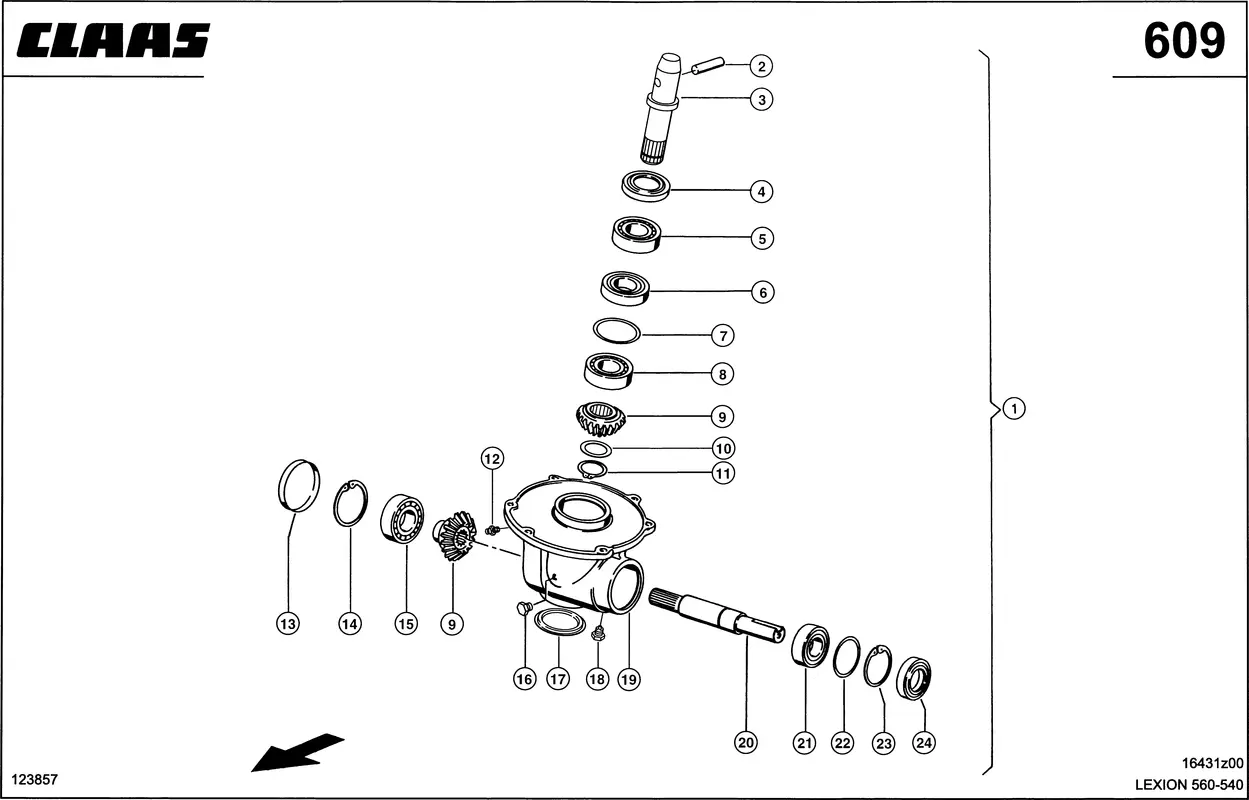 CLAAS

609

2
3
4
5
6
7
8
9
10
11
1
12
13
14
15
9
16
17
18
19
20
21
22
23
24

123857

16431z00
LEXION 560-540