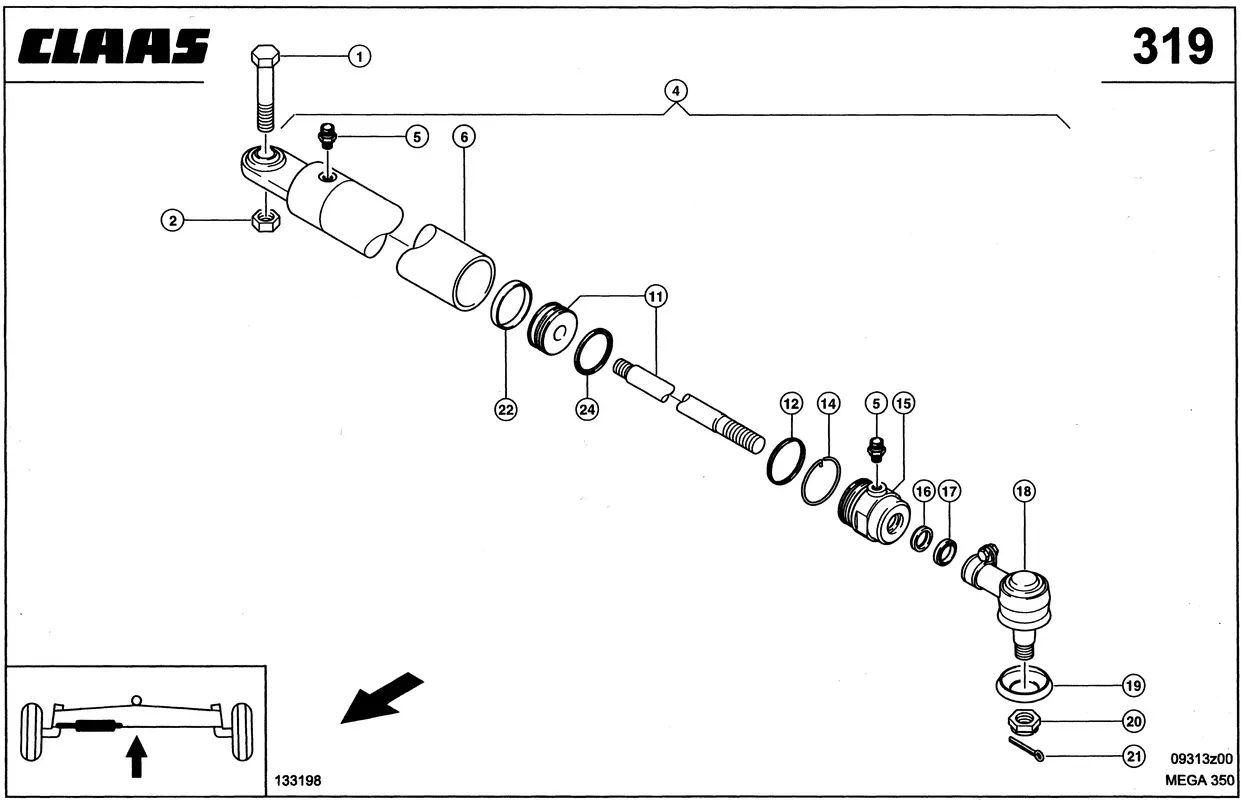 CLAAS

319

1
4
5
6
2
11
22
24
12
14
5
15
16
17
18
19
20
21

133198

09313z00
MEGA 350