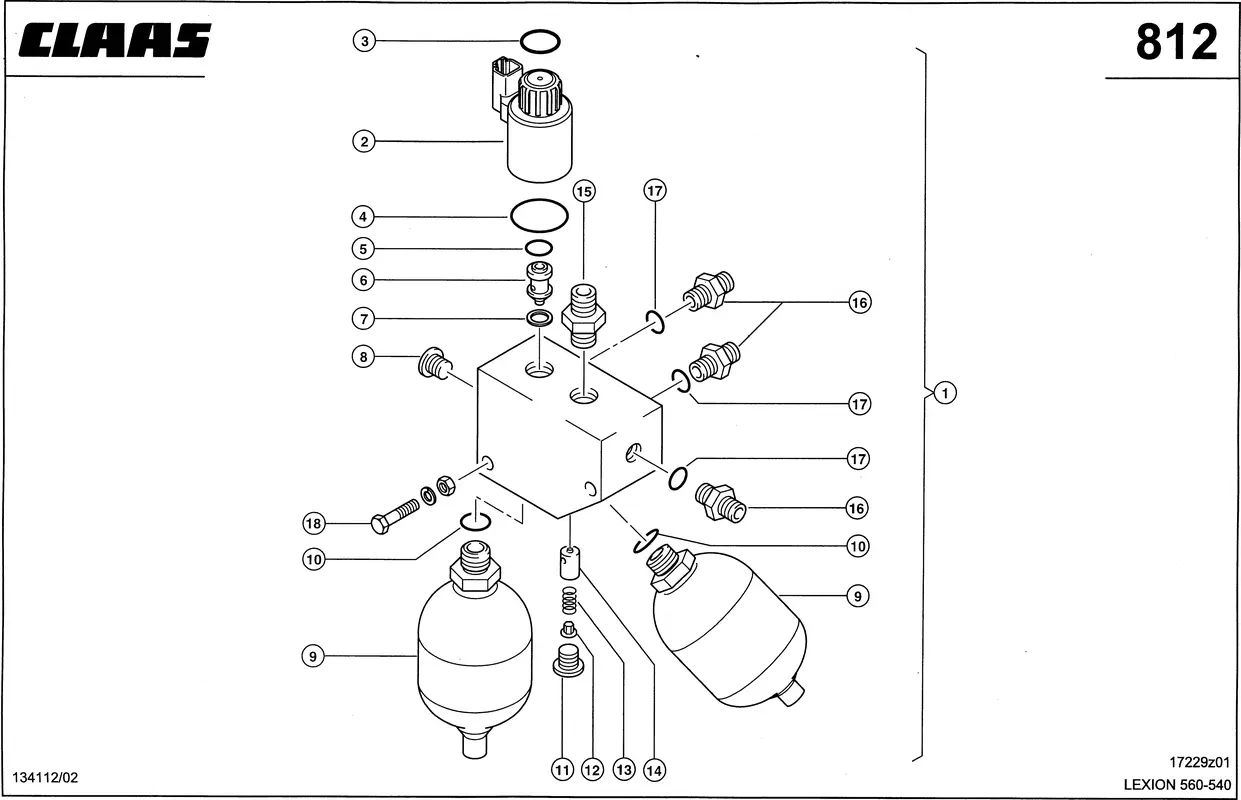 CLAAS

812

3
2
4
5
6
7
8
15
17
16
17
1
17
16
18
10
10
9
9
11 12 13 14

134112/02

17229z01
LEXION 560-540