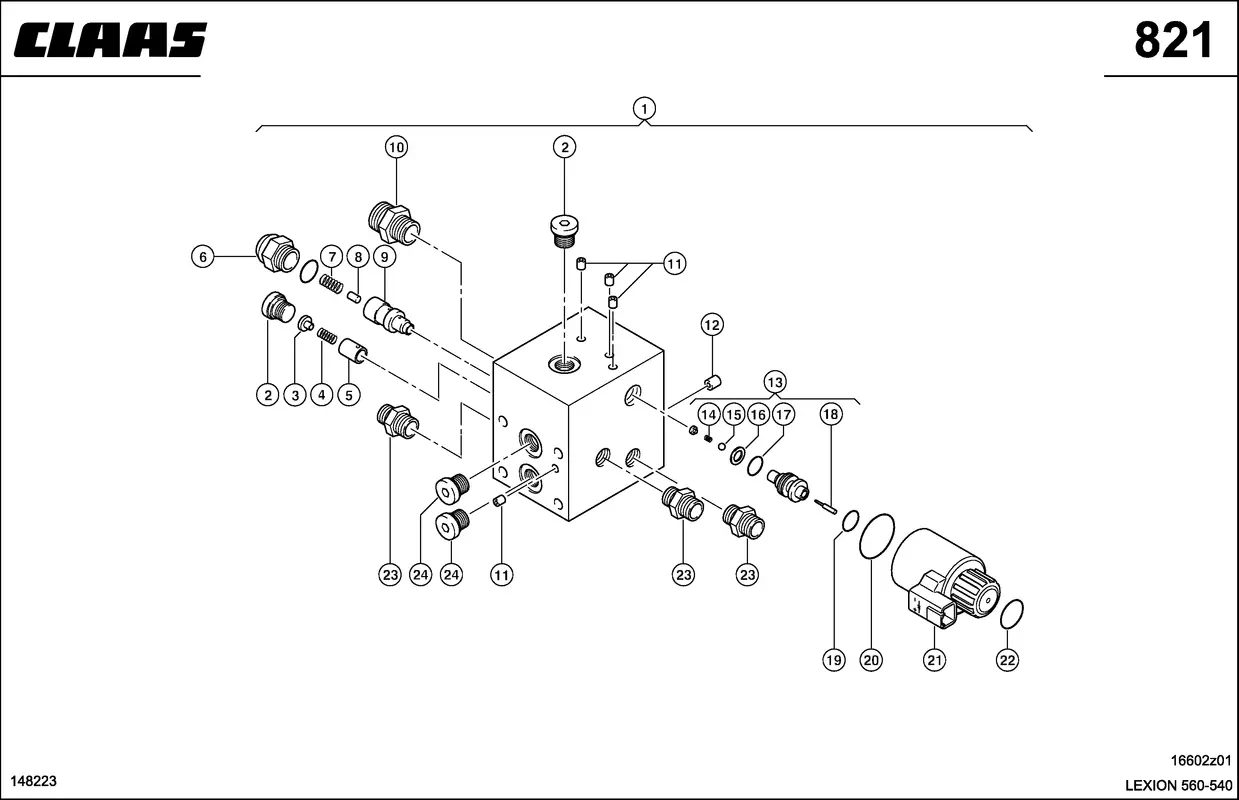 CLAAS

821

1

10

2

6

7

8

9

11

12

2

3

4

5

13

14

15

16

17

18

23

24

24

11

23

23

19

20

21

22

16602z01

148223

LEXION 560-540