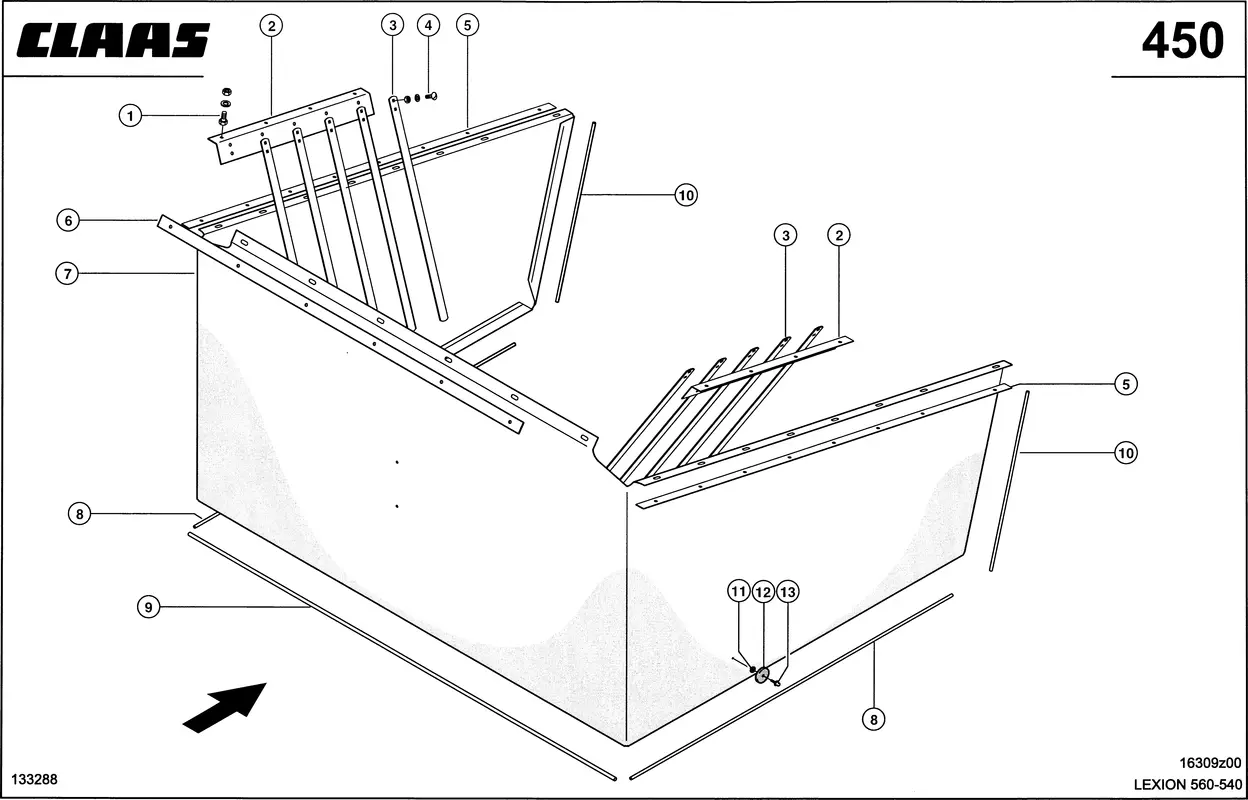 CLAAS

450

2
3
4
5
1
10
6
7
3
2
5
10
8
9
11
12
13
8

133288

16309z00
LEXION 560-540