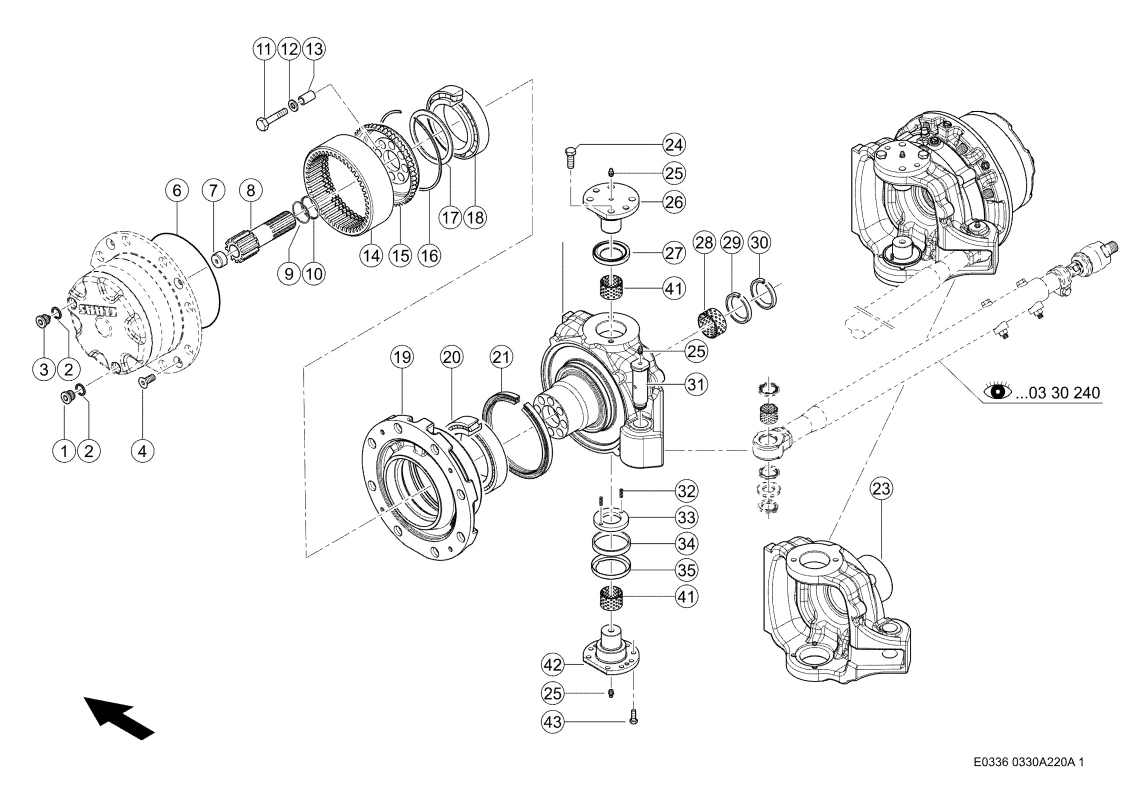 11 12 13
6 7 8
9 10 14 15 16 17 18
3 2
1 2 4
24
25
26
27
41
28 29 30
25
31
19 20 21
...03 30 240
32
33
34
35
41
23
42
25
43
E0336 0330A220A 1