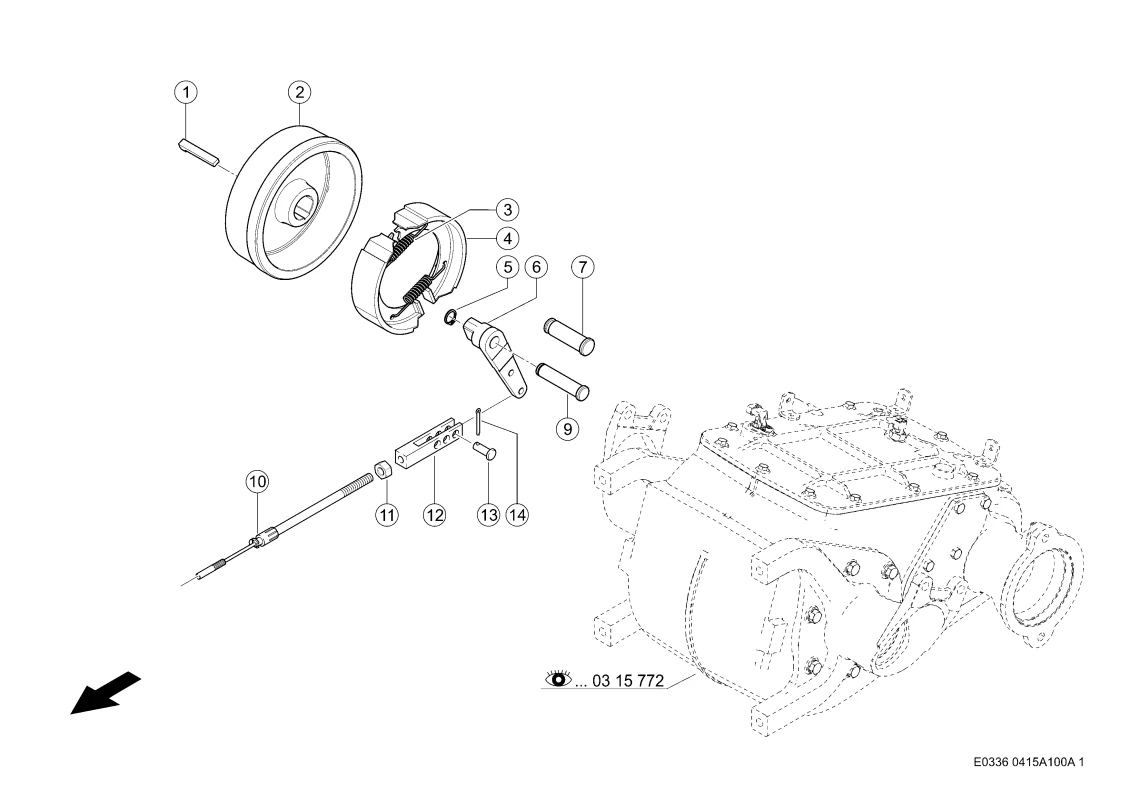 1
2
3
4
5
6
7
9
10
11
12
13
14
... 03 15 772
E0336 0415A100A 1