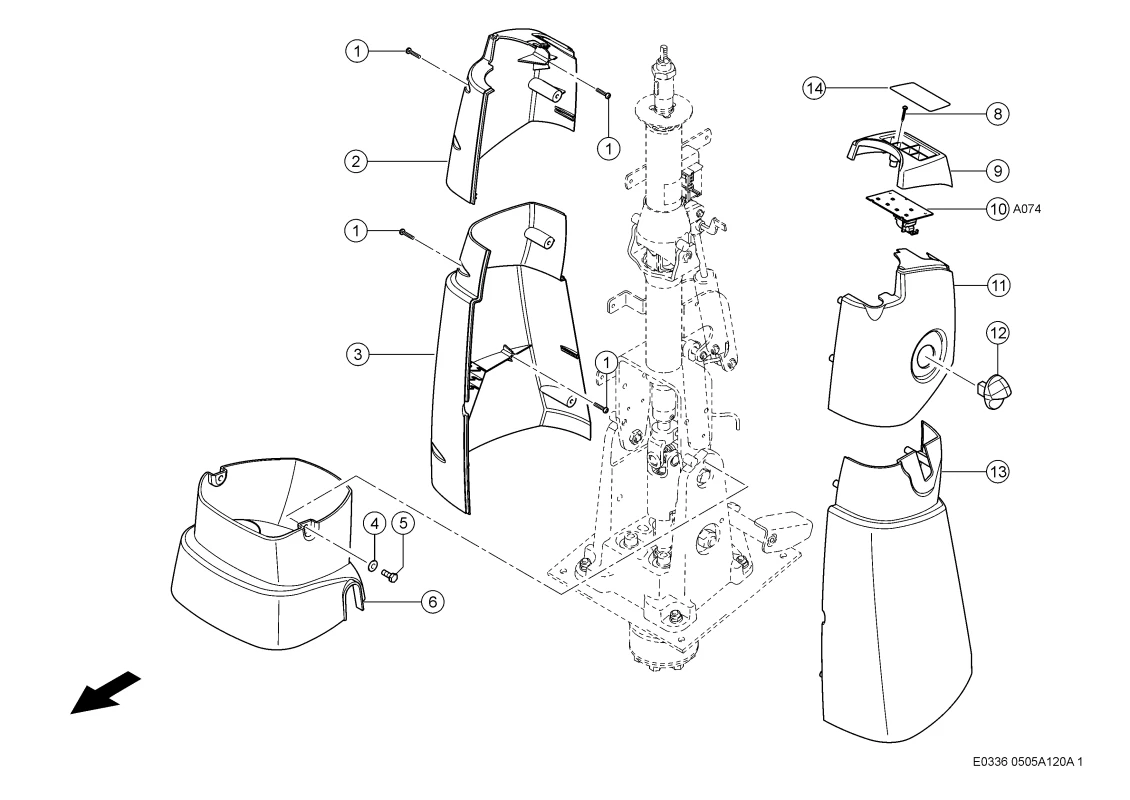 1
1
2
1
3
1
4
5
6
14
8
9
10 A074
11
12
13

E0336 0505A120A 1