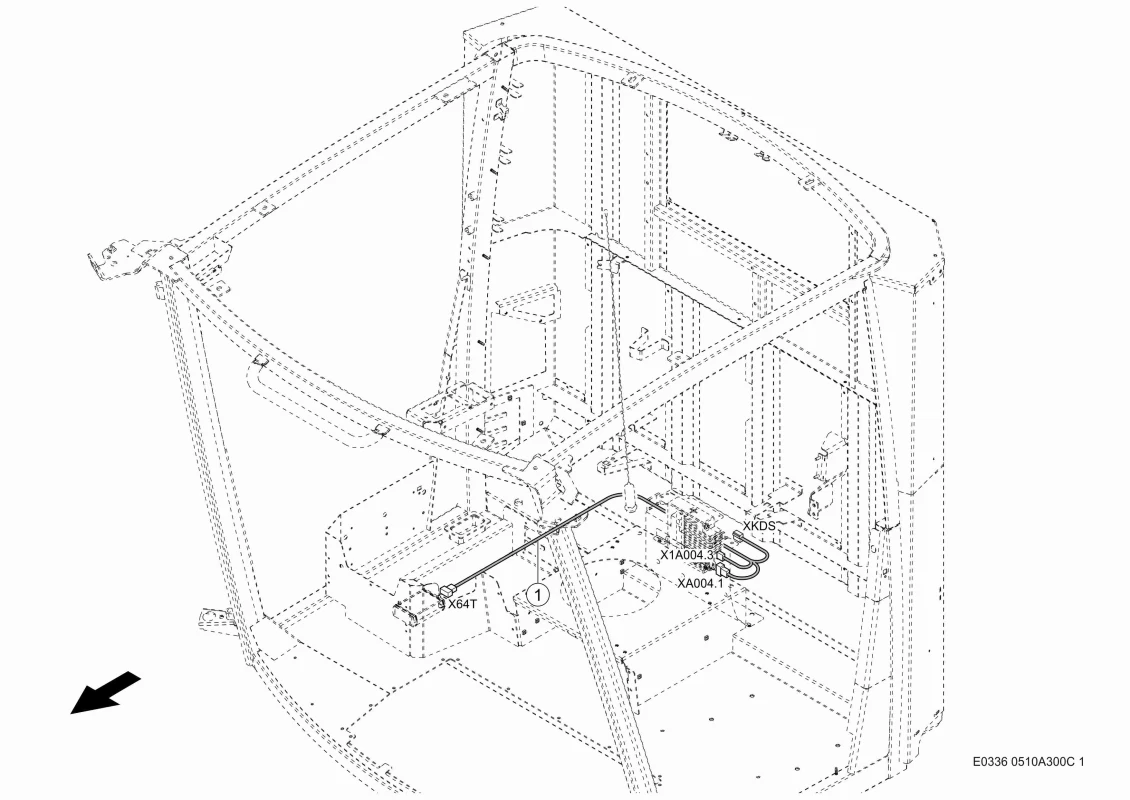 XKDS
X1A004.3
XA004.1
X64T
1
E0336 0510A300C 1