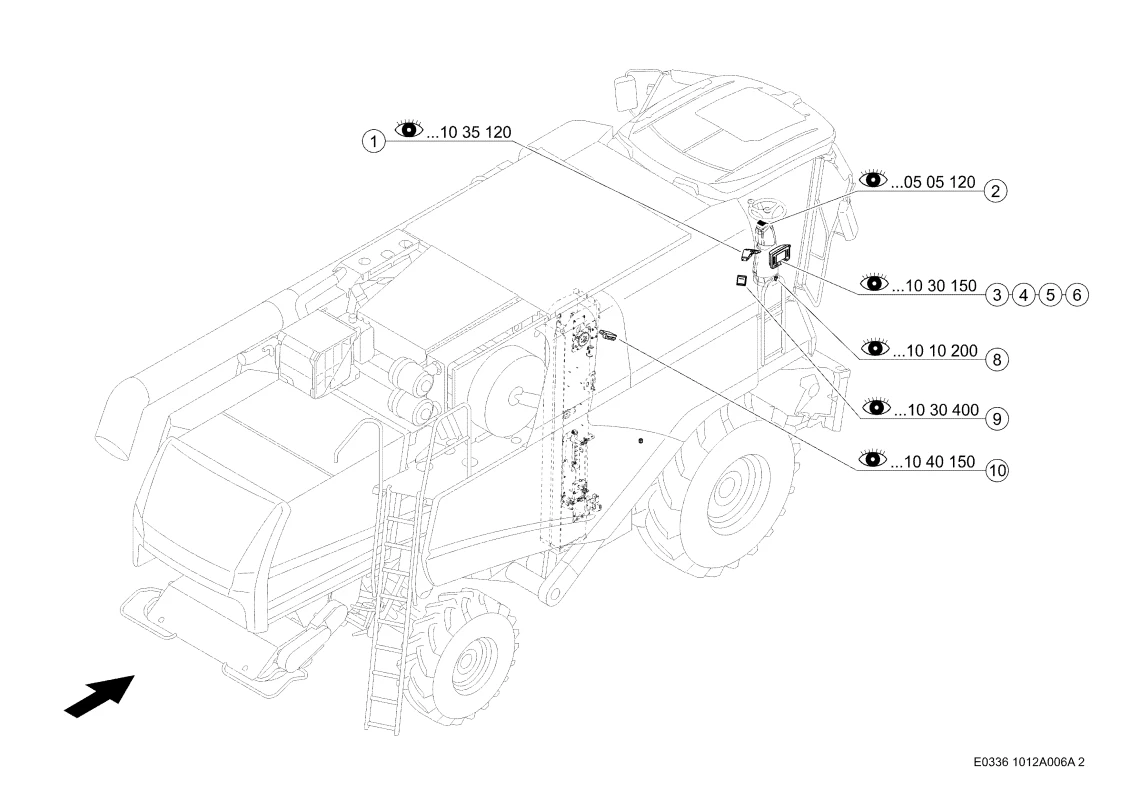 1 ...10 35 120

...05 05 120 2

...10 30 150 3 4 5 6

...10 10 200 8

...10 30 400 9

...10 40 150 10

E0336 1012A006A 2