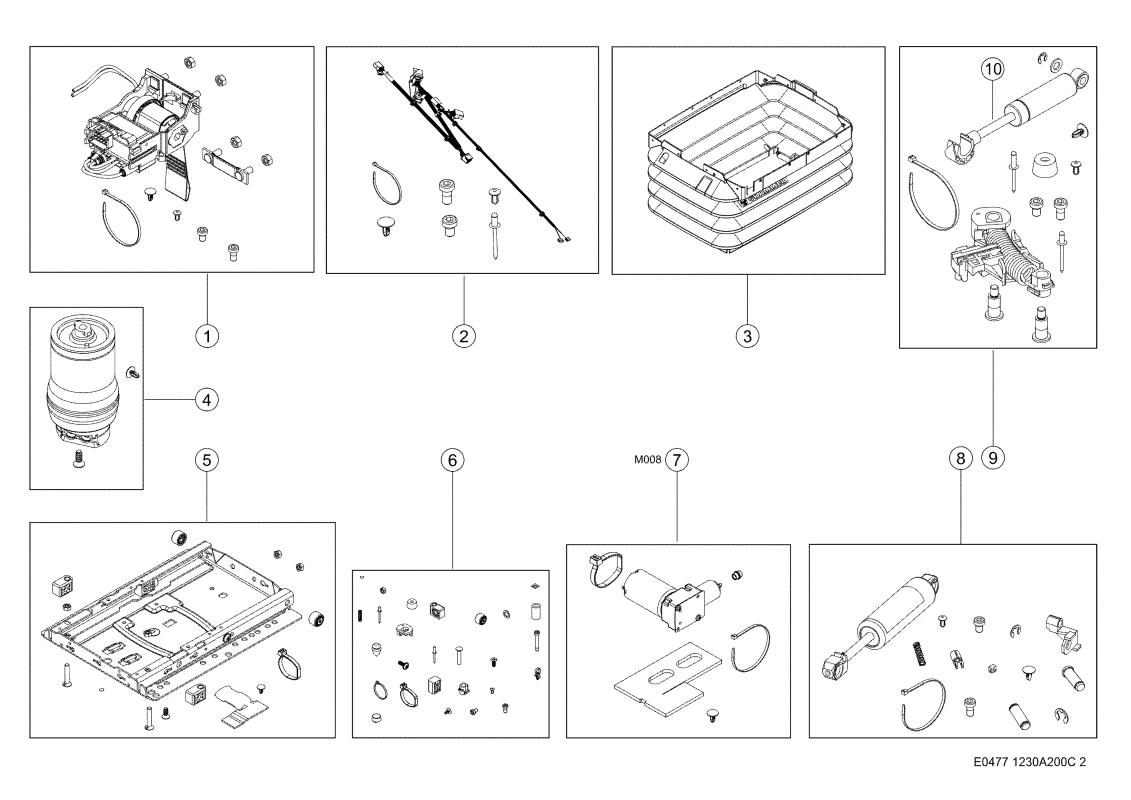 10

1

2

3

4

5

6

M008 7

8

9

E0477 1230A200C 2