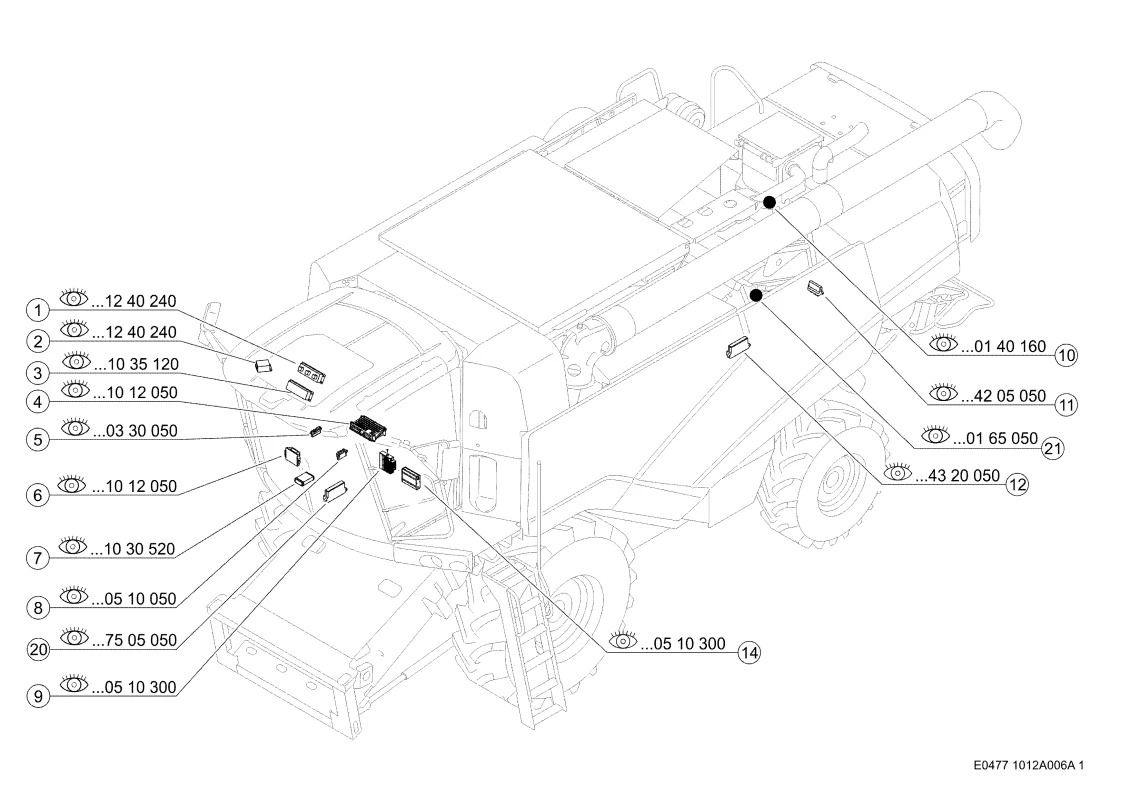 1 ...12 40 240
2 ...12 40 240
3 ...10 35 120
4 ...10 12 050
5 ...03 30 050
6 ...10 12 050
7 ...10 30 520
8 ...05 10 050
20 ...75 05 050
9 ...05 10 300
...01 40 160 10
...42 05 050 11
...01 65 050 21
...43 20 050 12
...05 10 300 14

E0477 1012A006A 1