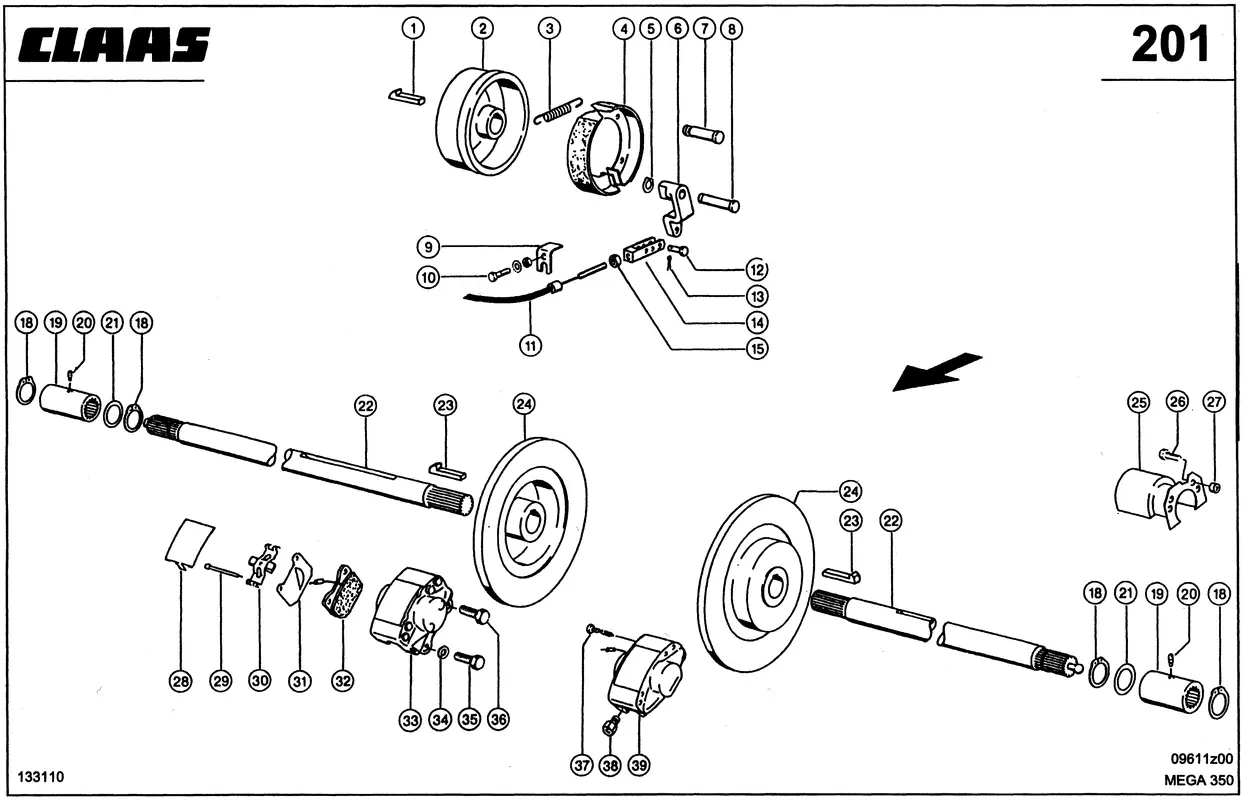 CLAAS

201

1 2 3 4 5 6 7 8

9
10
11
12
13
14
15

18 19 20 21 18

22 23 24

25 26 27

24
23 22

18 21 19 20 18

28 29 30 31 32 33 34 35 36

37 38 39

133110

09611z00
MEGA 350