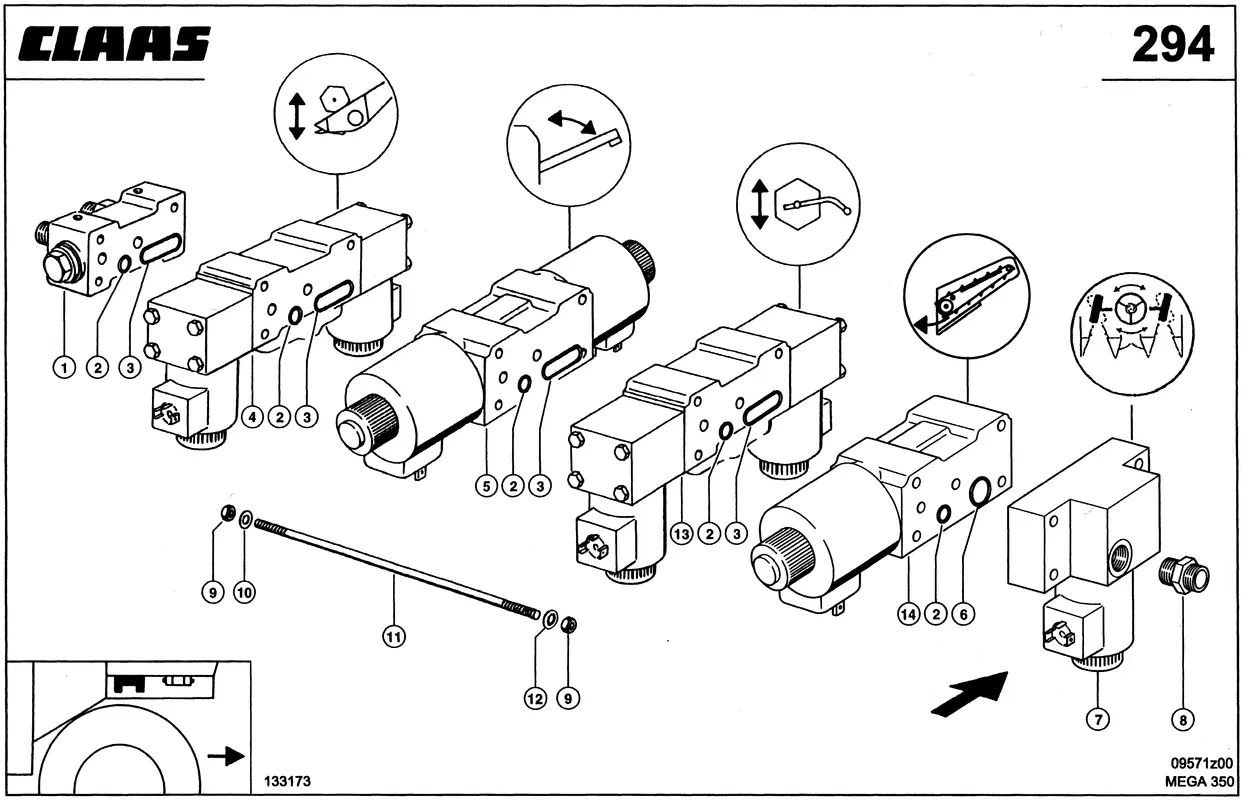 CLAAS

294

1 2 3

4 2 3

5 2 3

13 2 3

14 2 6

7

8

9 10

11

12 9

133173

09571z00
MEGA 350