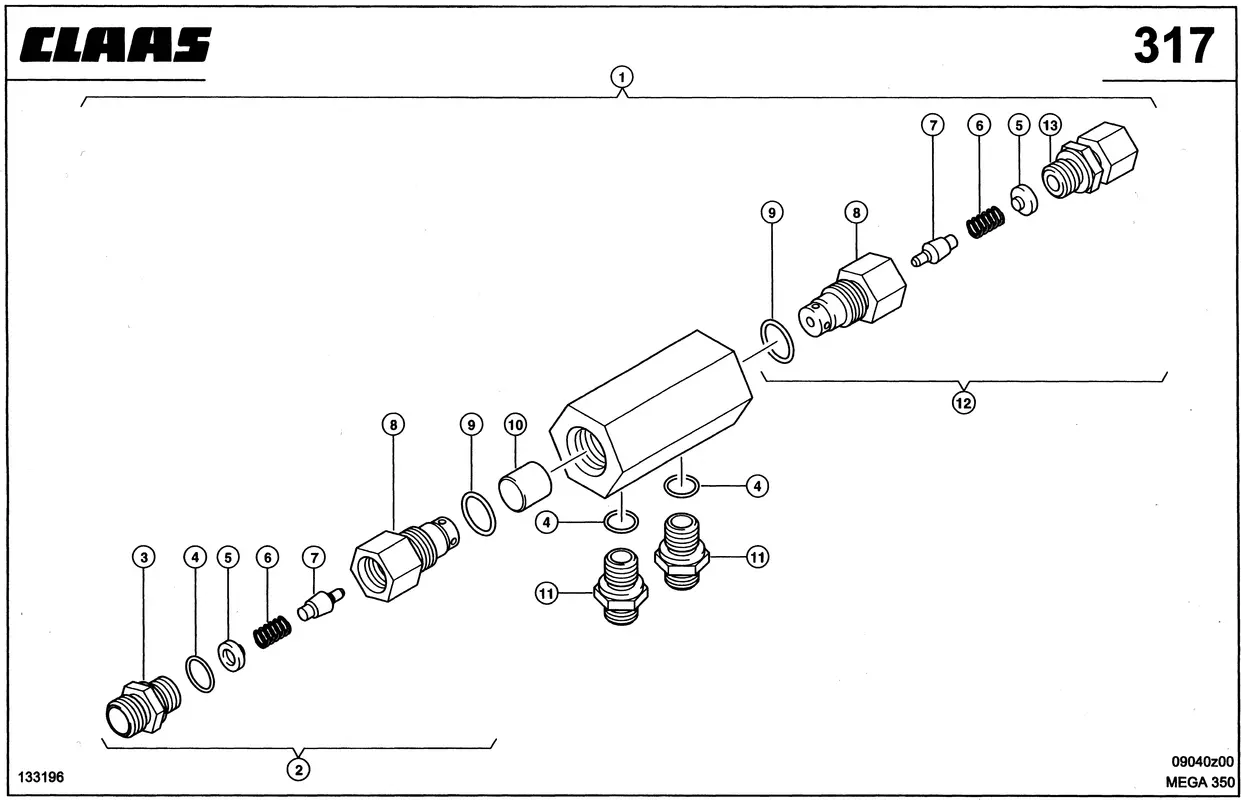 CLAAS

317

1

7
6
5
13

9
8

12

8
9
10

4
4

11
11

3
4
5
6
7

2

133196

09040z00
MEGA 350