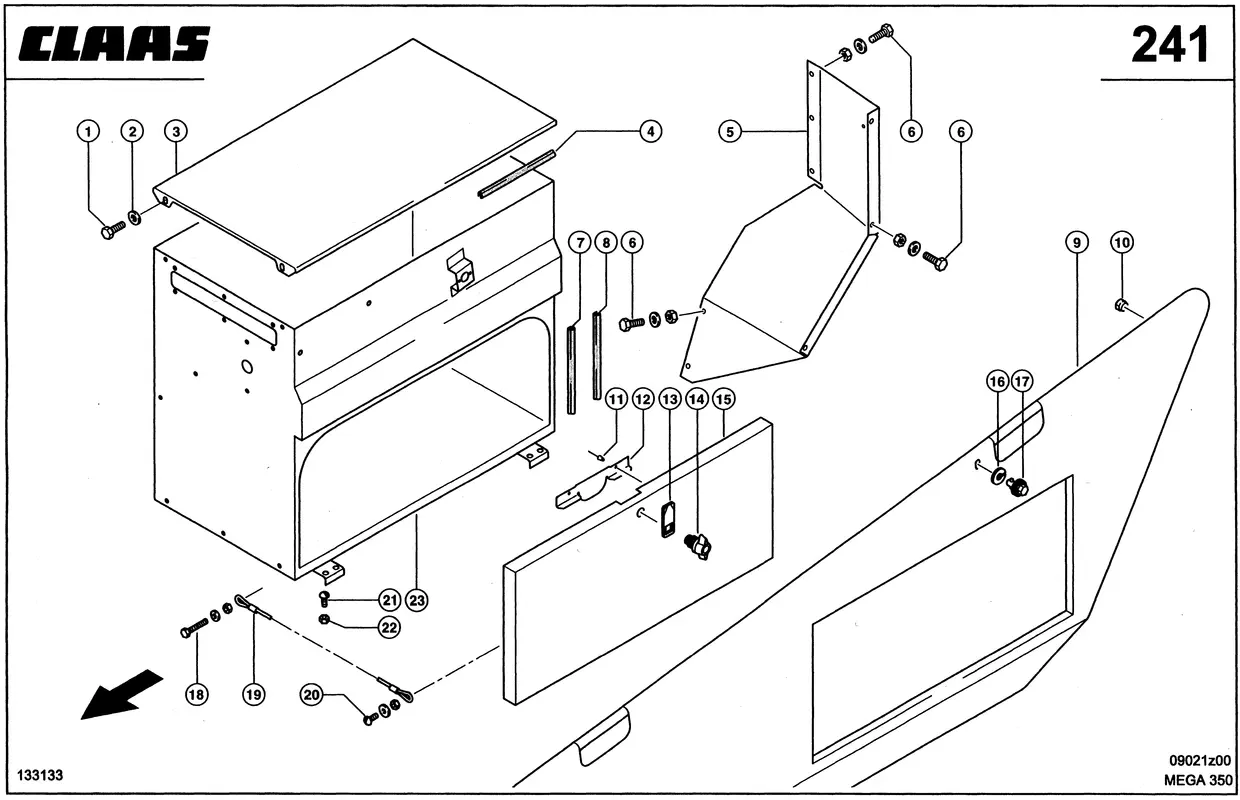 CLAAS

241

1 2 3 4 5 6 6

7 8 6

9 10

11 12 13 14 15

16 17

21 23

22

18 19

20

133133

09021z00
MEGA 350